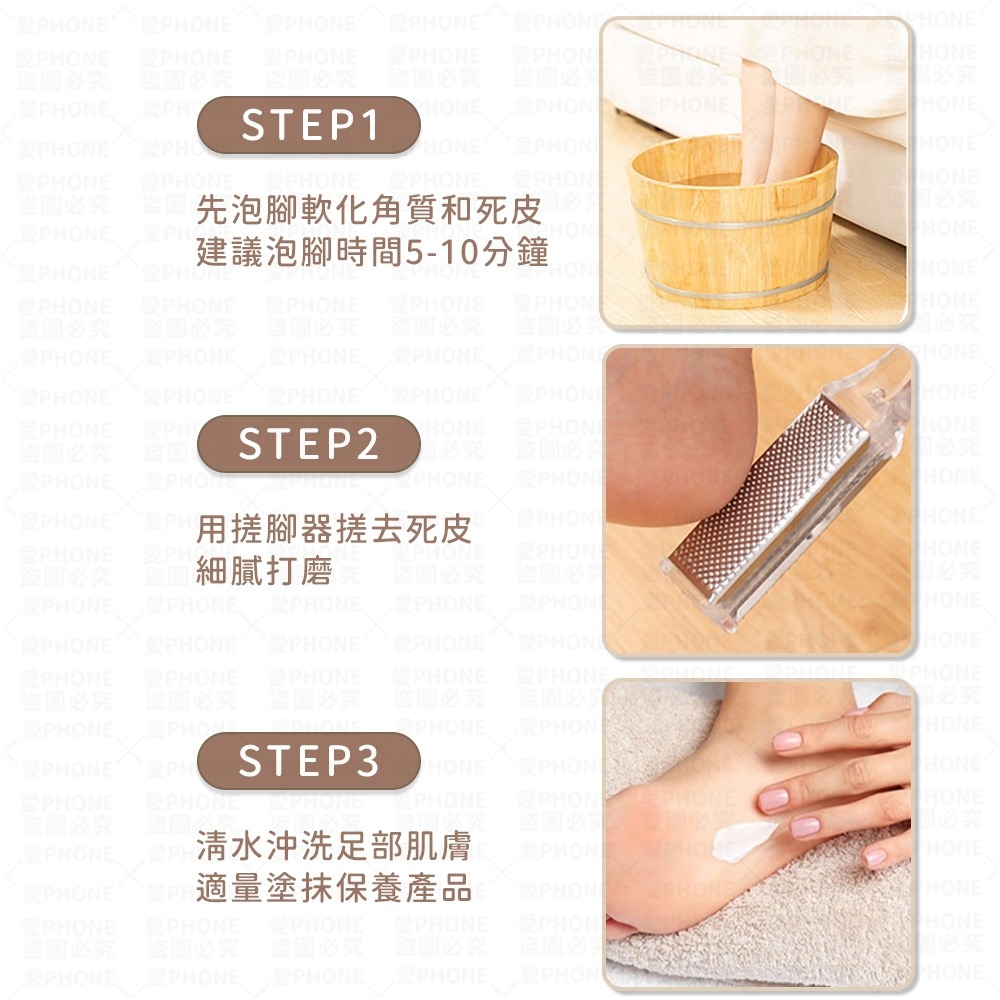 STEP1

先泡腳軟化角質和死皮
建議泡腳時間5-10分鐘

STEP2

用搓腳器搓去死皮
細膩打磨

STEP3

清水沖洗足部肌膚
適量塗抹保養產品

愛PHONE
盜圖必究