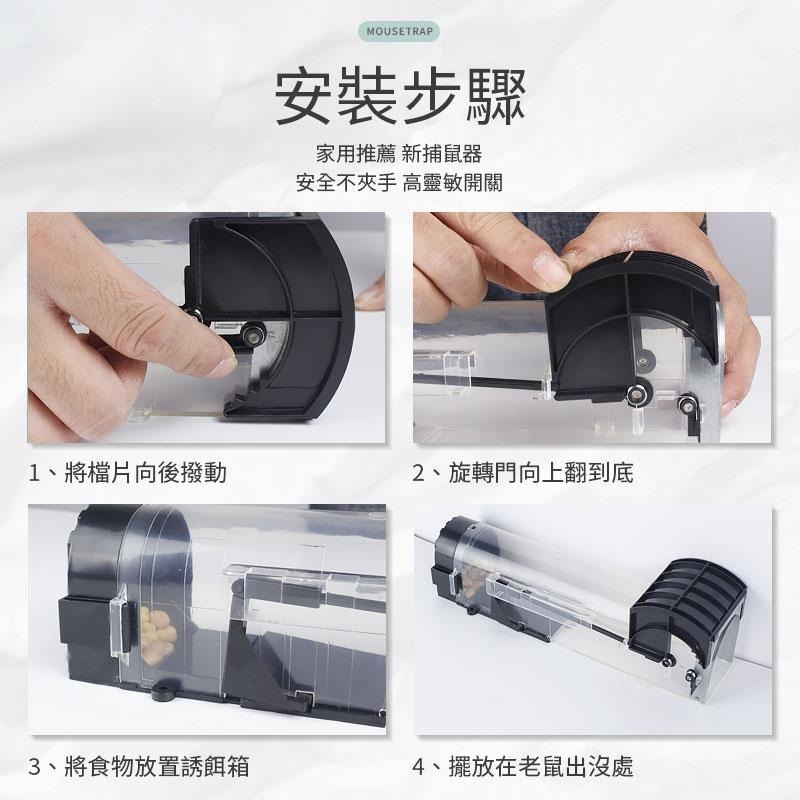 MOUSETRAP

安裝步驟

家用推薦 新捕鼠器
安全不夾手 高靈敏開關

1、將檔片向後撥動

2、旋轉門向上翻到底

3、將食物放置誘餌箱

4、擺放在老鼠出沒處