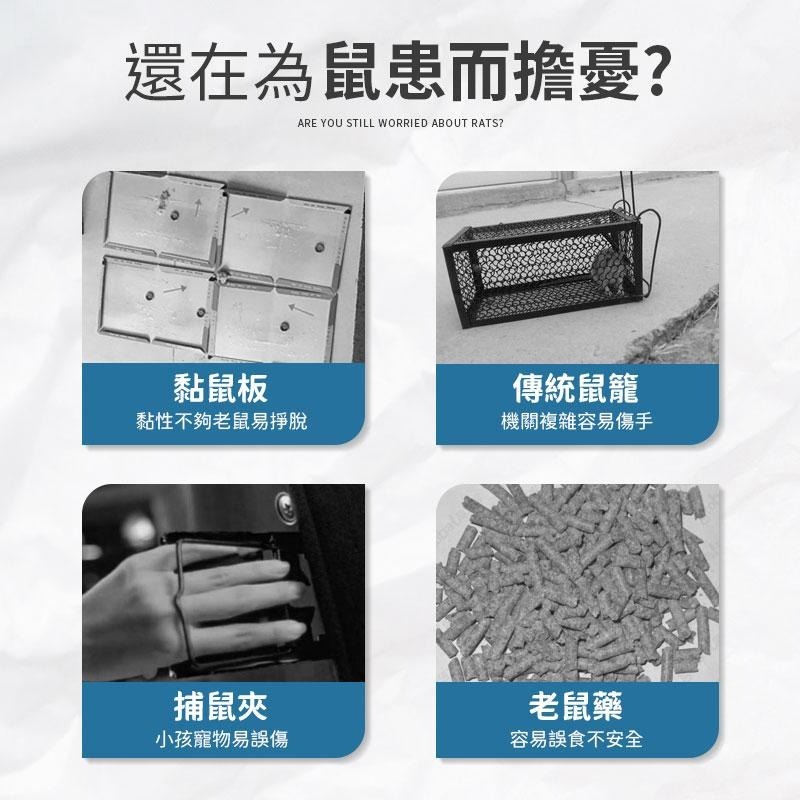 還在為鼠患而擔憂?

ARE YOU STILL WORRIED ABOUT RATS?

黏鼠板
黏性不夠老鼠易掙脫

傳統鼠籠
機關複雜容易傷手

捕鼠夾
小孩寵物易誤傷

老鼠藥
容易誤食不安全