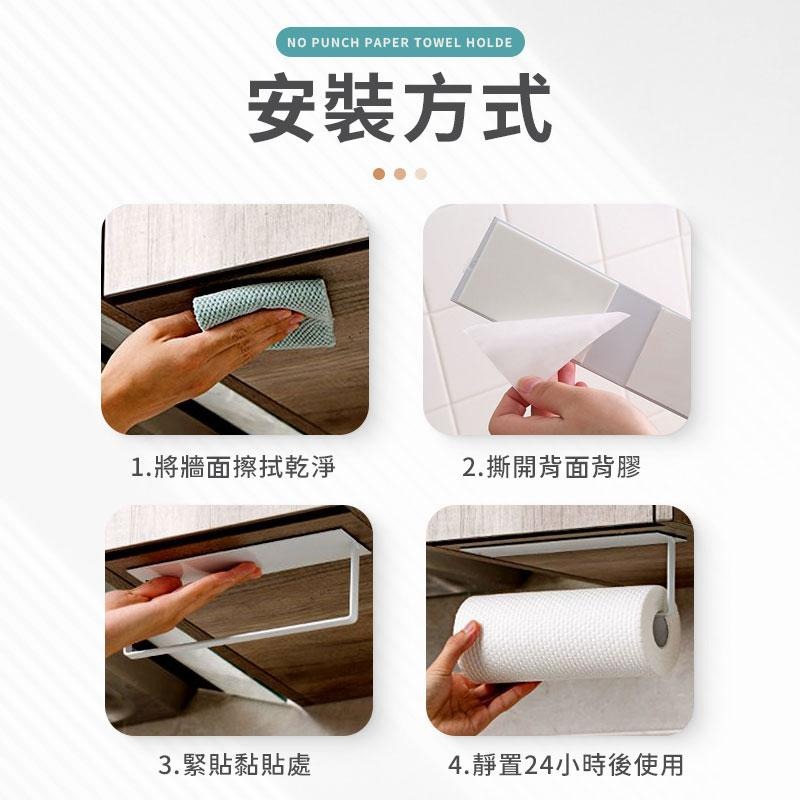 NO PUNCH PAPER TOWEL HOLDE

安裝方式

1.將牆面擦拭乾淨

2.撕開背面背膠

3.緊貼黏貼處

4.靜置24小時後使用