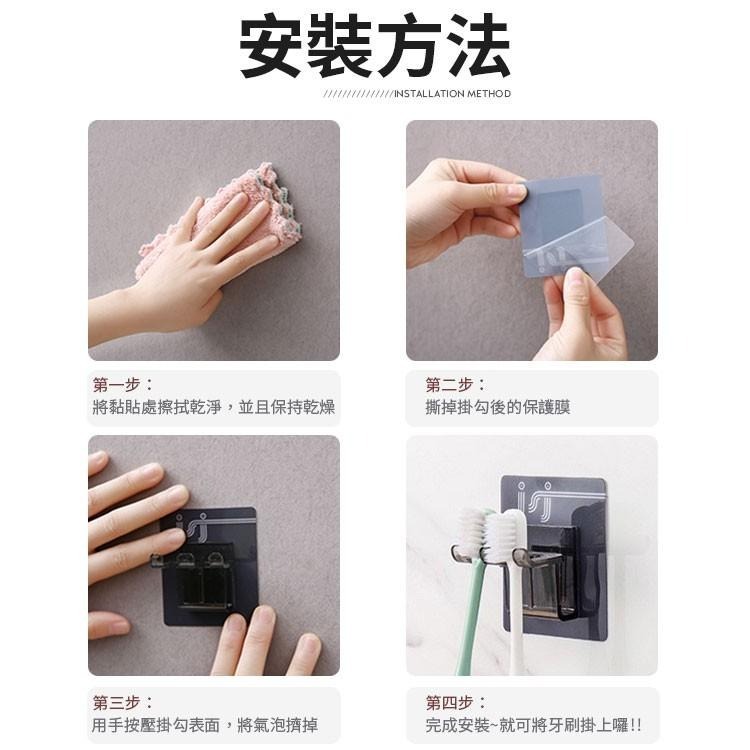 安裝方法

///////////////INSTALLATION METHOD

第一步：
將黏貼處擦拭乾淨，並且保持乾燥

第二步：
撕掉掛勾後的保護膜

第三步：
用手按壓掛勾表面，將氣泡擠掉

第四步：
完成安裝~就可將牙刷掛上囉!!