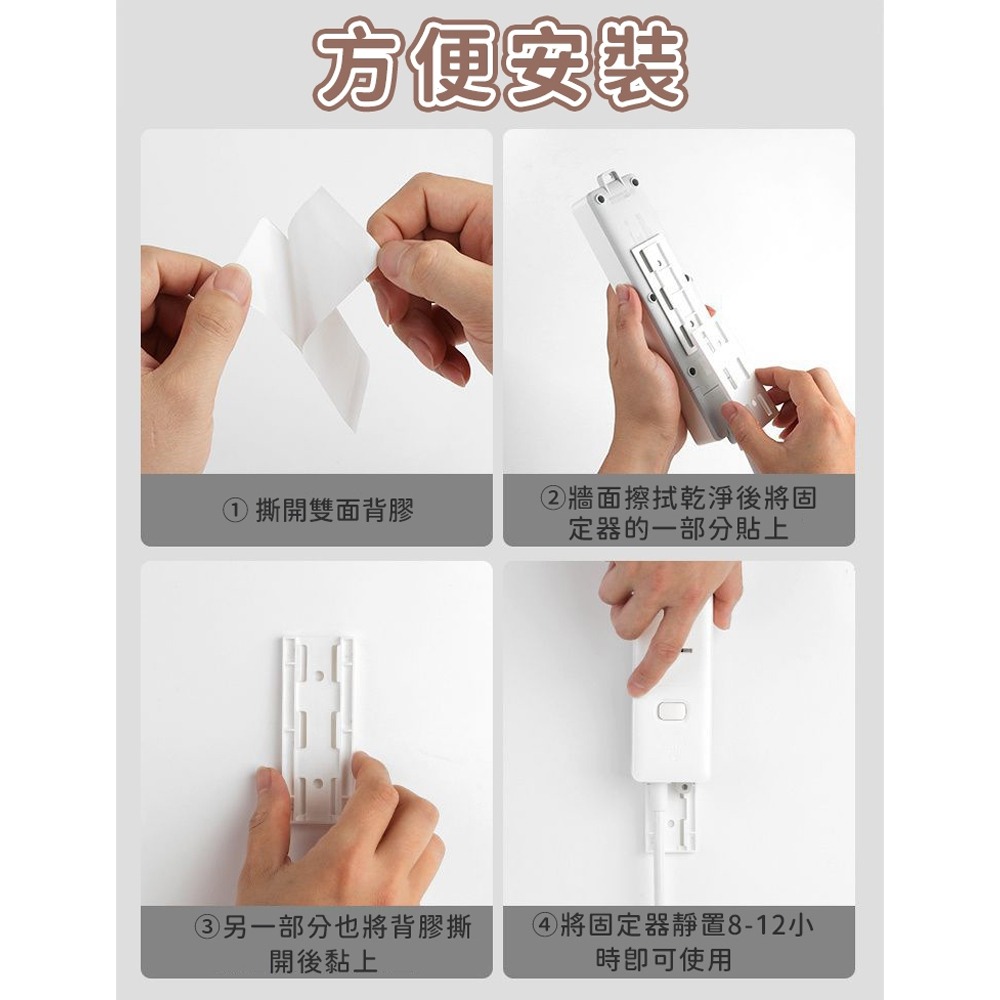 方便安裝

① 撕開雙面背膠

②牆面擦拭乾淨後將固定器的一部分貼上

③另一部分也將背膠撕開後黏上

④將固定器靜置8-12小時即可使用