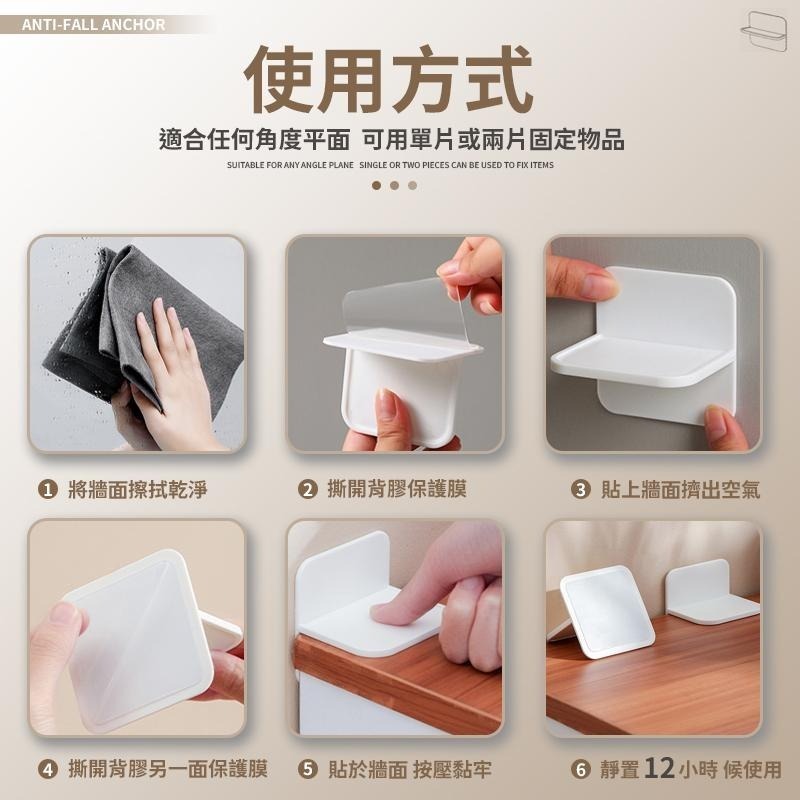 ANTI-FALL ANCHOR

使用方式

適合任何角度平面 可用單片或兩片固定物品

SUITABLE FOR ANY ANGLE PLANE SINGLE OR TWO PIECES CAN BE USED TO FIX ITEMS

1 將牆面擦拭乾淨

2 撕開背膠保護膜

3 貼上牆面擠出空氣

4 撕開背膠另一面保護膜

5 貼於牆面 按壓黏牢

6 靜置 12 小時 候使用