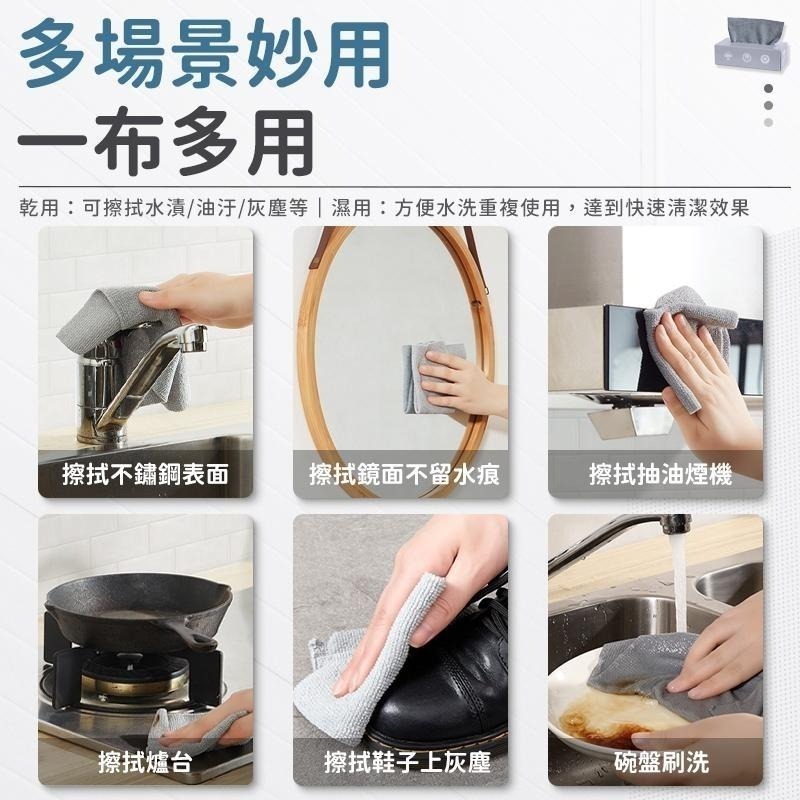 多場景妙用

一布多用

乾用：可擦拭水漬/油汙/灰塵等｜濕用：方便水洗重複使用，達到快速清潔效果

擦拭不鏽鋼表面

擦拭鏡面不留水痕

擦拭抽油煙機

擦拭爐台

擦拭鞋子上灰塵

碗盤刷洗