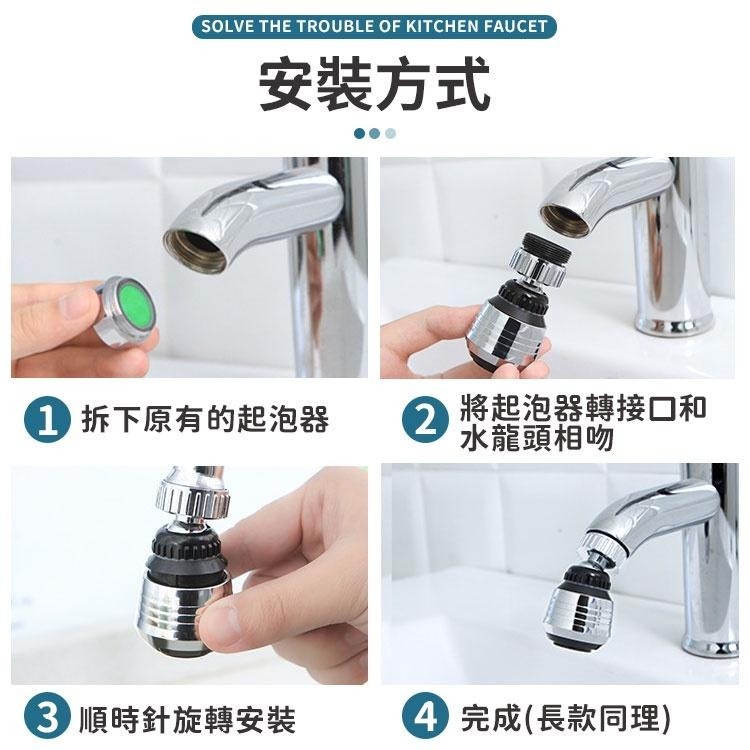 SOLVE THE TROUBLE OF KITCHEN FAUCET

安裝方式

1 拆下原有的起泡器

2 將起泡器轉接口和水龍頭相吻

3 順時針旋轉安裝

4 完成(長款同理)