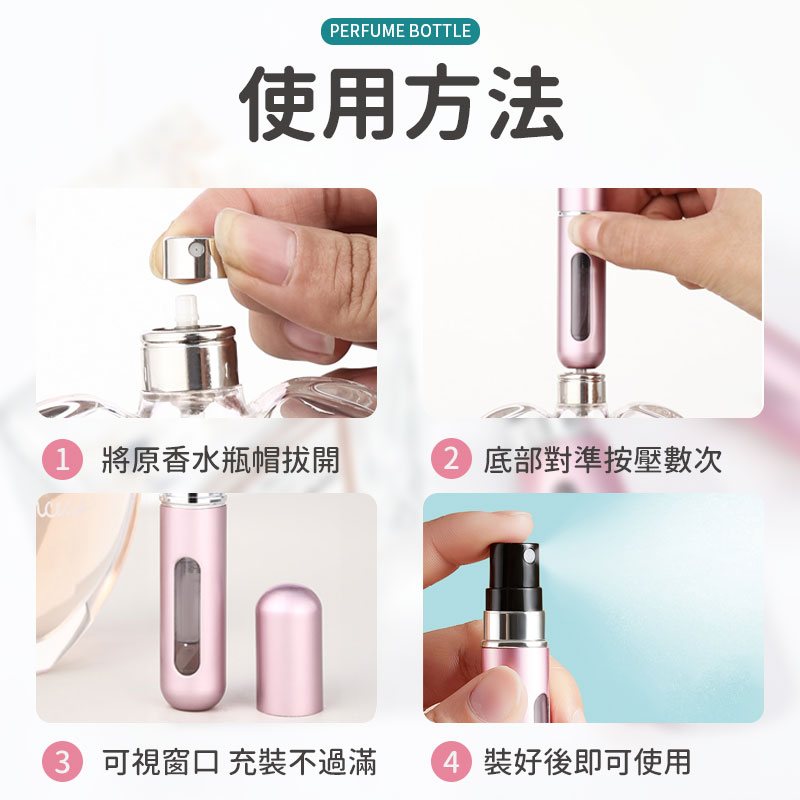 PERFUME BOTTLE

使用方法

1 將原香水瓶帽拔開

2 底部對準按壓數次

3 可視窗口 充裝不過滿

4 裝好後即可使用