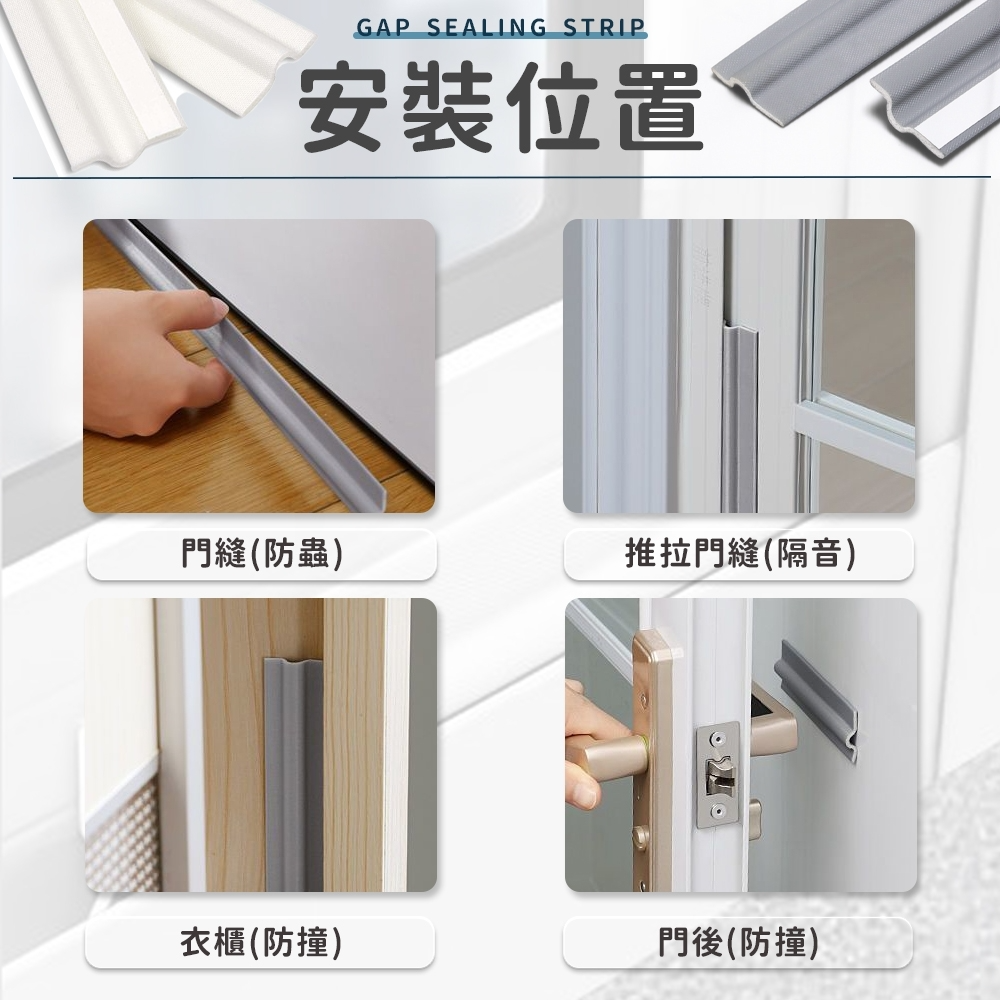 GAP SEALING STRIP

安裝位置

門縫(防蟲)

推拉門縫(隔音)

衣櫃(防撞)

門後(防撞)