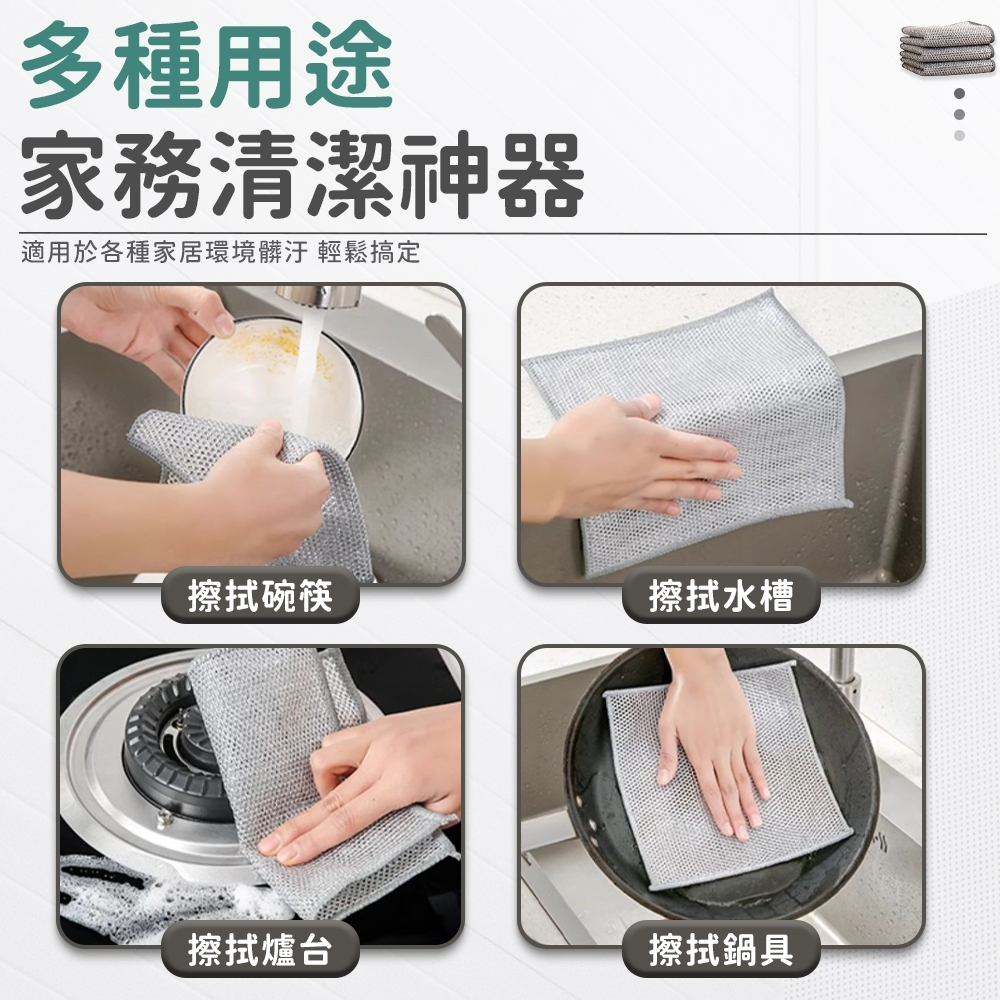 多種用途
家務清潔神器

適用於各種家居環境髒汙 輕鬆搞定

擦拭碗筷

擦拭水槽

擦拭爐台

擦拭鍋具