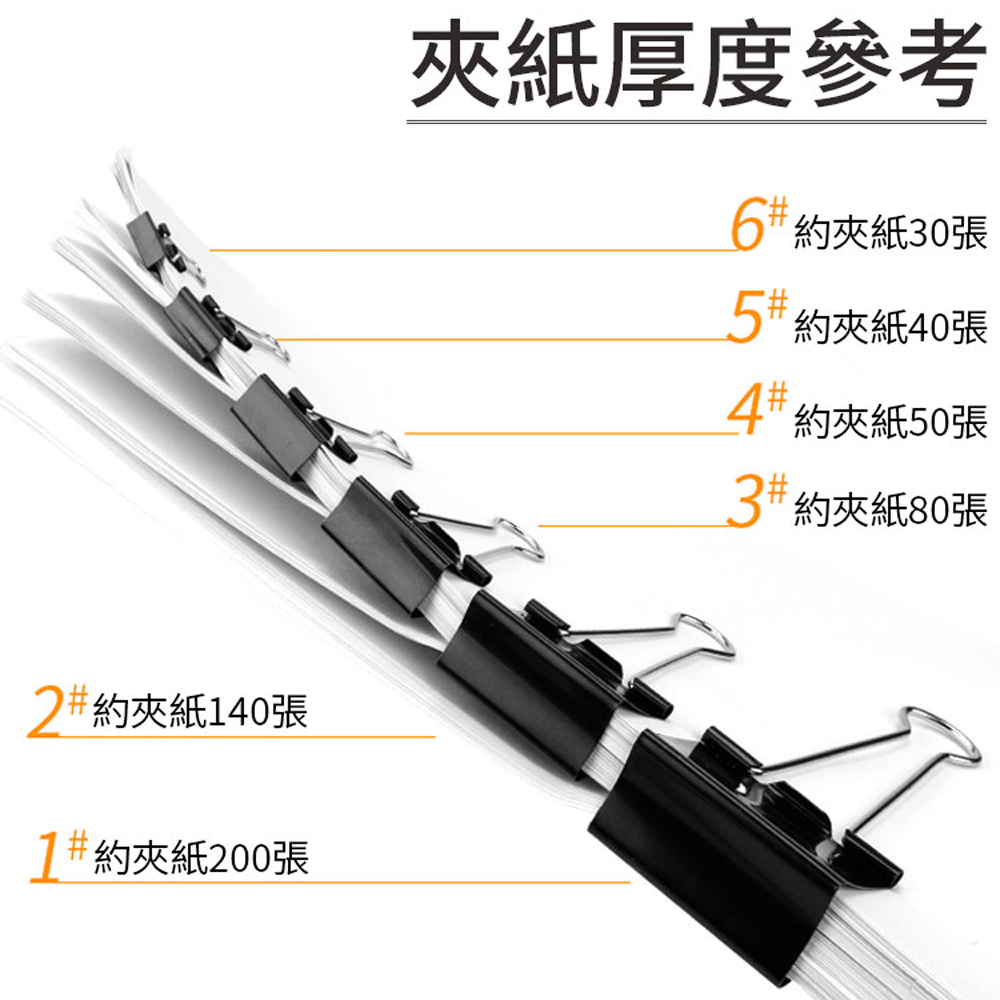 夾紙厚度參考

6# 約夾紙30張

5# 約夾紙40張

4# 約夾紙50張

3# 約夾紙80張

2# 約夾紙140張

1# 約夾紙200張