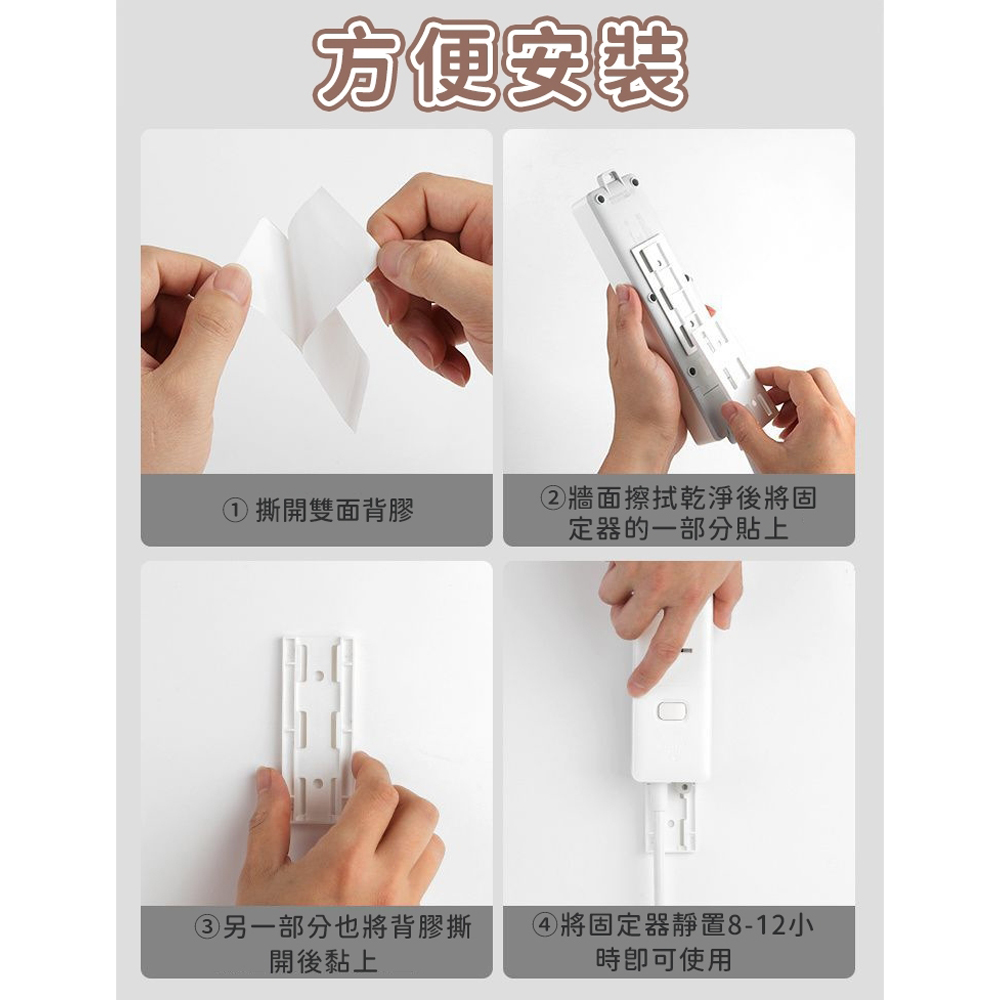 方便安裝

① 撕開雙面背膠

②牆面擦拭乾淨後將固定器的一部分貼上

③另一部分也將背膠撕開後黏上

④將固定器靜置8-12小時即可使用