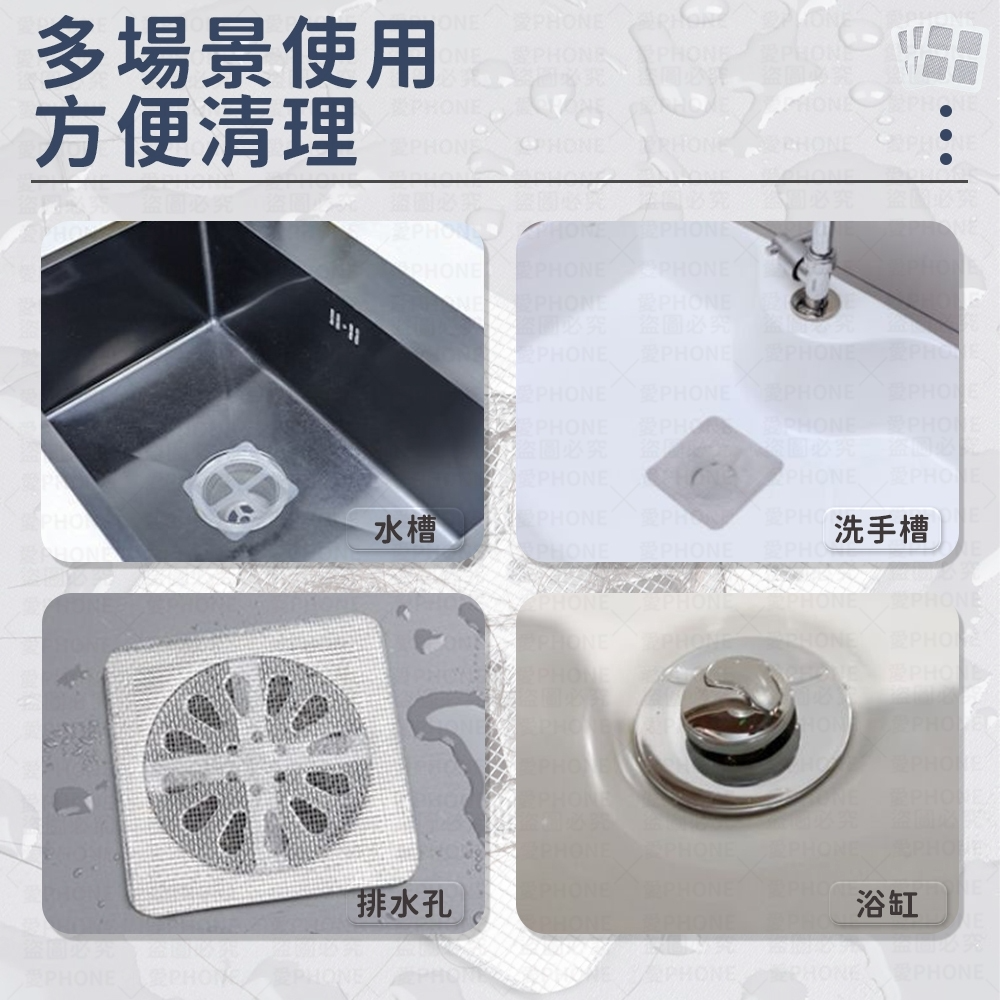 多場景使用
方便清理

水槽

洗手槽

排水孔

浴缸

愛PHONE
盜圖必究