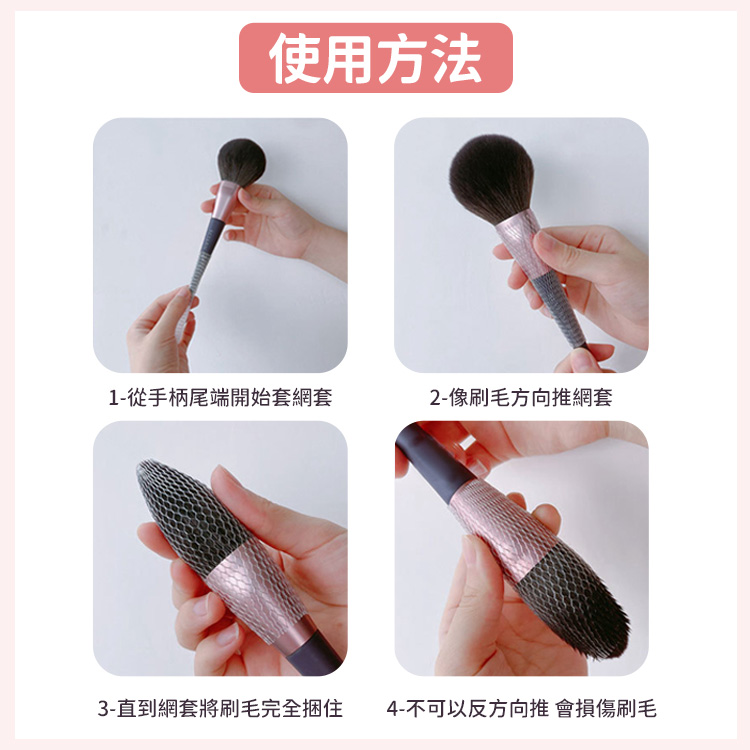 使用方法

1-從手柄尾端開始套網套

2-像刷毛方向推網套

3-直到網套將刷毛完全捆住

4-不可以反方向推 會損傷刷毛