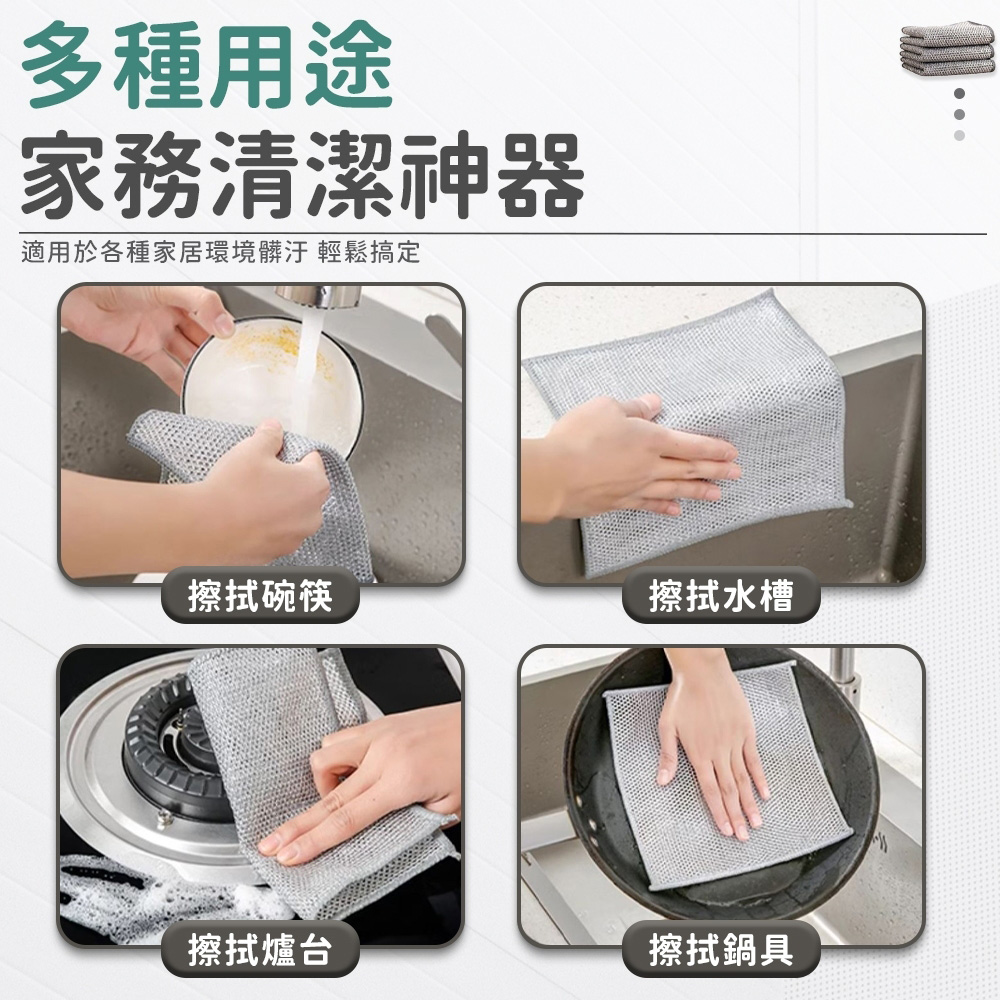 多種用途
家務清潔神器

適用於各種家居環境髒汙 輕鬆搞定

擦拭碗筷

擦拭水槽

擦拭爐台

擦拭鍋具