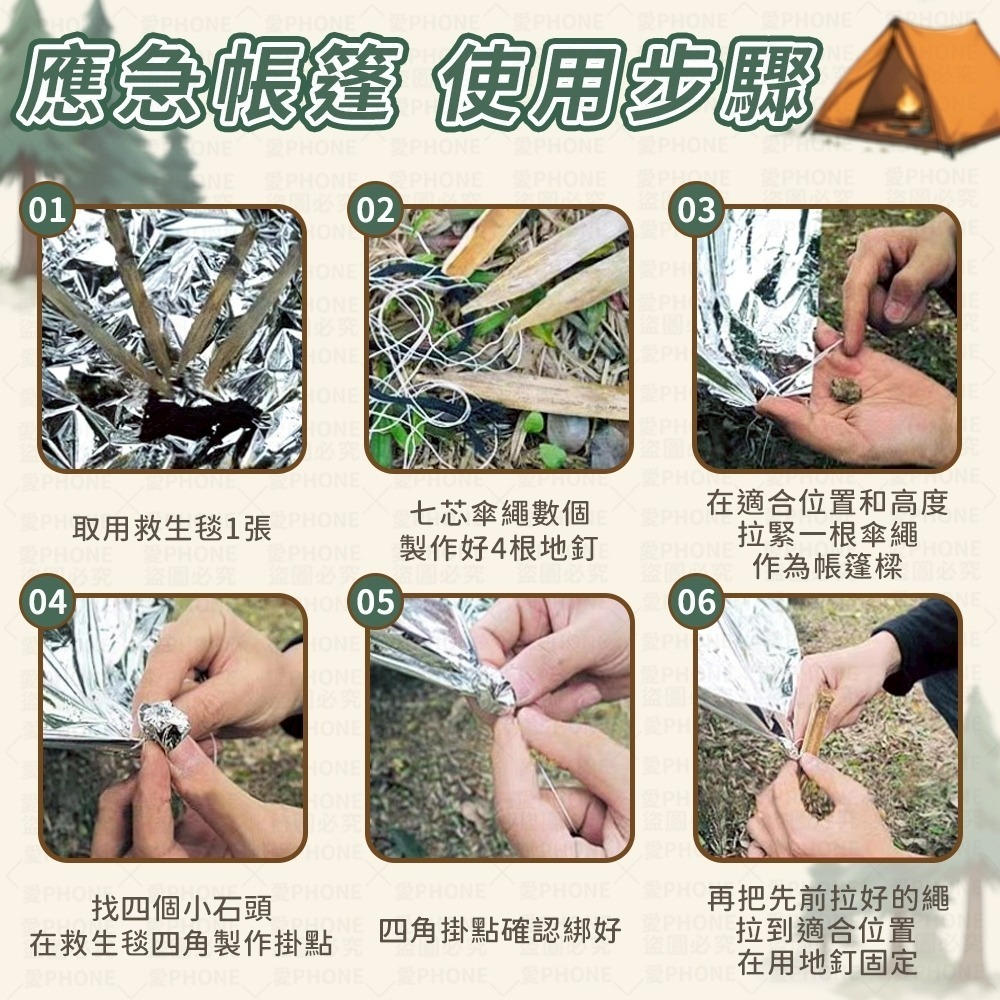 應急帳篷 使用步驟

01
取用救生毯1張

02
七芯傘繩數個
製作好4根地釘

03
在適合位置和高度
拉緊一根傘繩
作為帳篷樑

04
找四個小石頭
在救生毯四角製作掛點

05
四角掛點確認綁好

06
再把先前拉好的繩
拉到適合位置
在用地釘固定

愛PHONE
盜圖必究