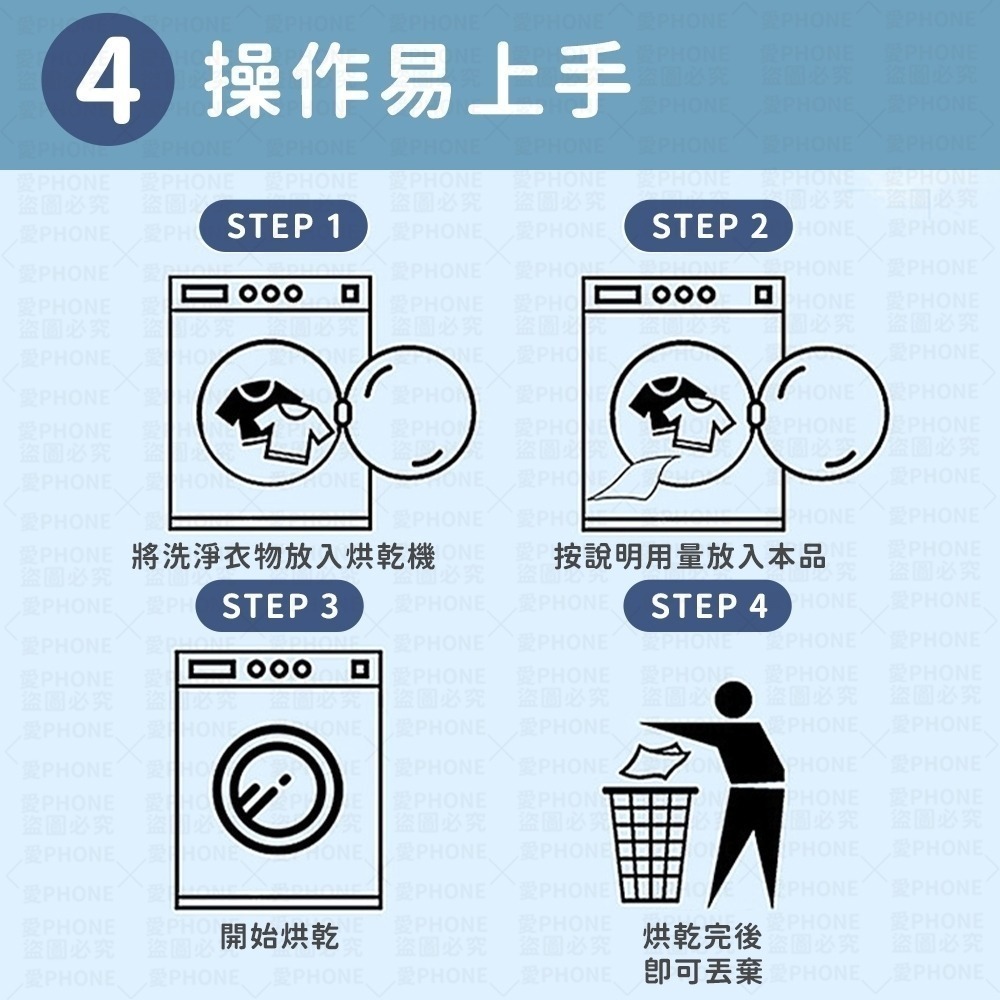 4 操作易上手

STEP 1

將洗淨衣物放入烘乾機

STEP 2

按說明用量放入本品

STEP 3

開始烘乾

STEP 4

烘乾完後
即可丟棄

愛PHONE
盜圖必究