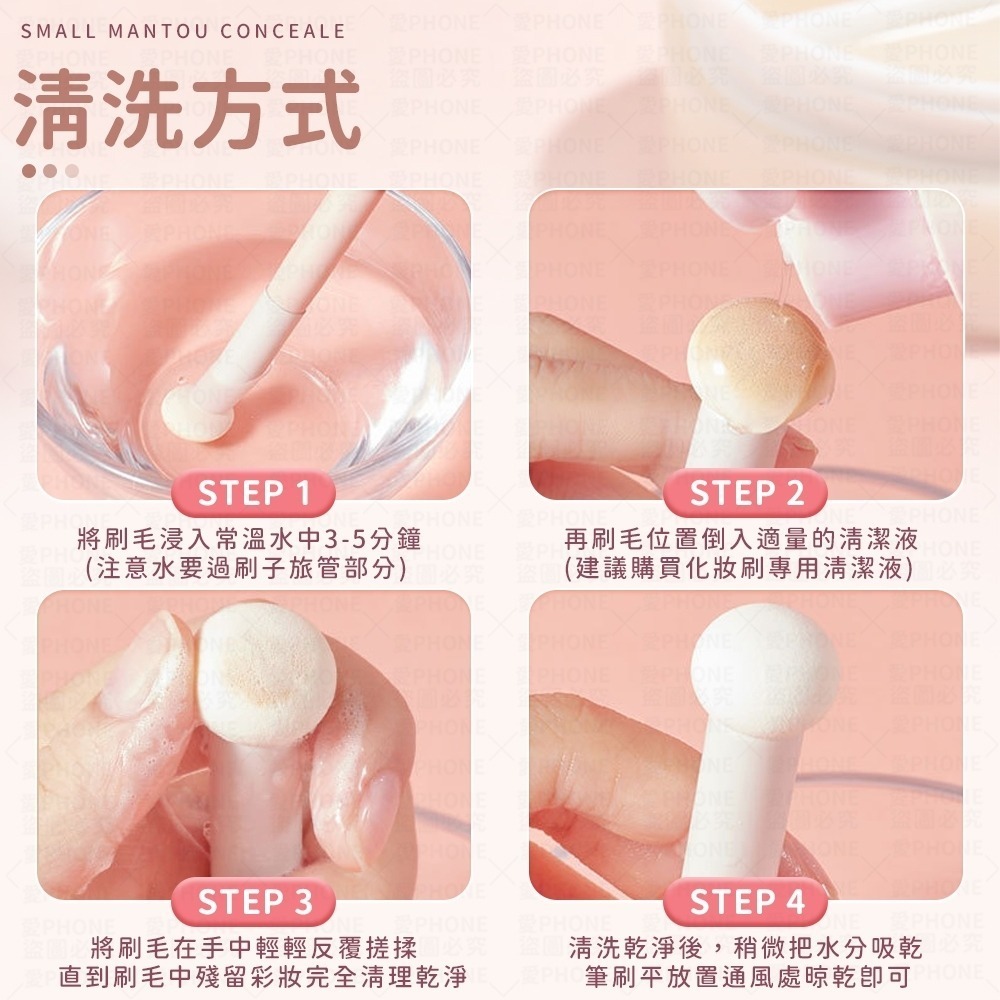 SMALL MANTOU CONCEALE

清洗方式

STEP 1

將刷毛浸入常溫水中3-5分鐘
(注意水要過刷子旅管部分)

STEP 2

再刷毛位置倒入適量的清潔液
(建議購買化妝刷專用清潔液)

STEP 3

將刷毛在手中輕輕反覆搓揉
直到刷毛中殘留彩妝完全清理乾淨

STEP 4

清洗乾淨後，稍微把水分吸乾
筆刷平放置通風處晾乾即可

愛PHONE
盜圖必究