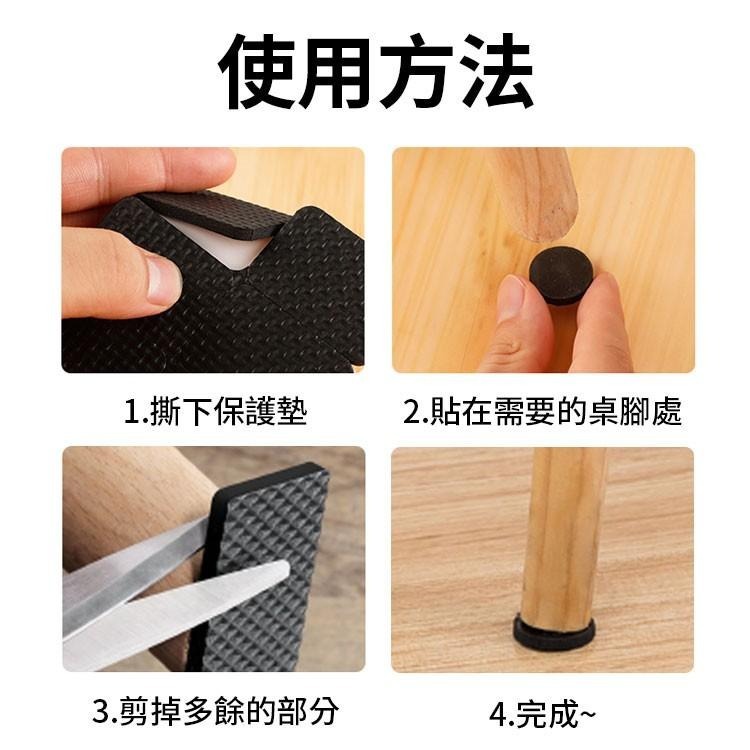 使用方法

1.撕下保護墊

2.貼在需要的桌腳處

3.剪掉多餘的部分

4.完成~