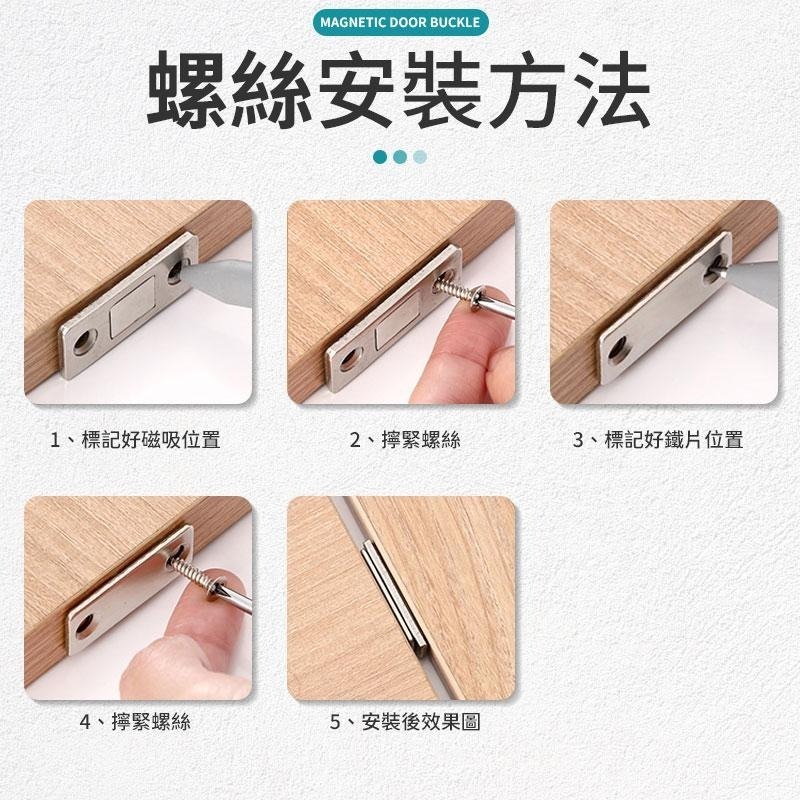 MAGNETIC DOOR BUCKLE

螺絲安裝方法

1、標記好磁吸位置

2、擰緊螺絲

3、標記好鐵片位置

4、擰緊螺絲

5、安裝後效果圖