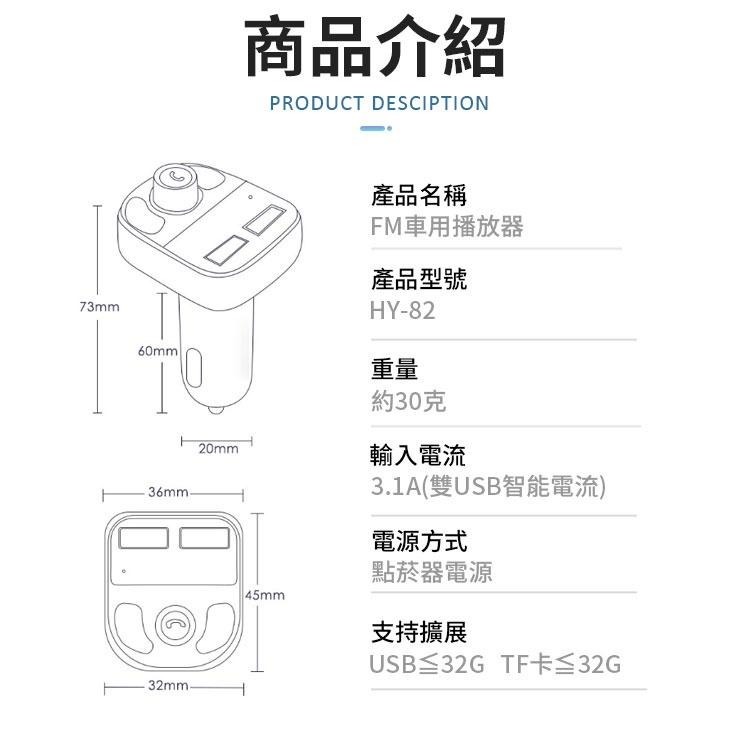 商品介紹
PRODUCT DESCIPTION

73mm
60mm
20mm
36mm
45mm
32mm

產品名稱
FM車用播放器

產品型號
HY-82

重量
約30克

輸入電流
3.1A(雙USB智能電流)

電源方式
點菸器電源

支持擴展
USB≦32G TF卡≦32G