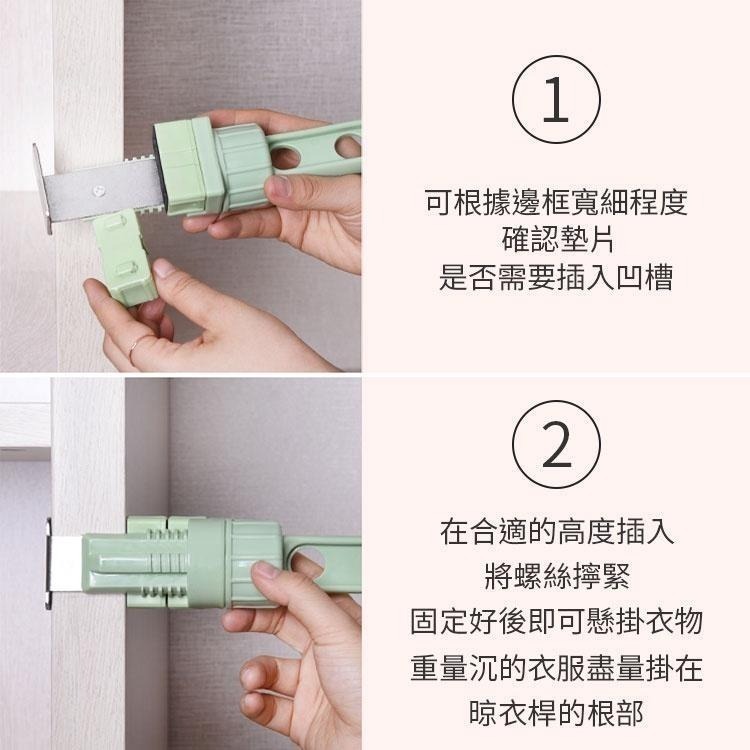 1

可根據邊框寬細程度
確認墊片
是否需要插入凹槽

2

在合適的高度插入
將螺絲擰緊
固定好後即可懸掛衣物
重量沉的衣服盡量掛在
晾衣桿的根部