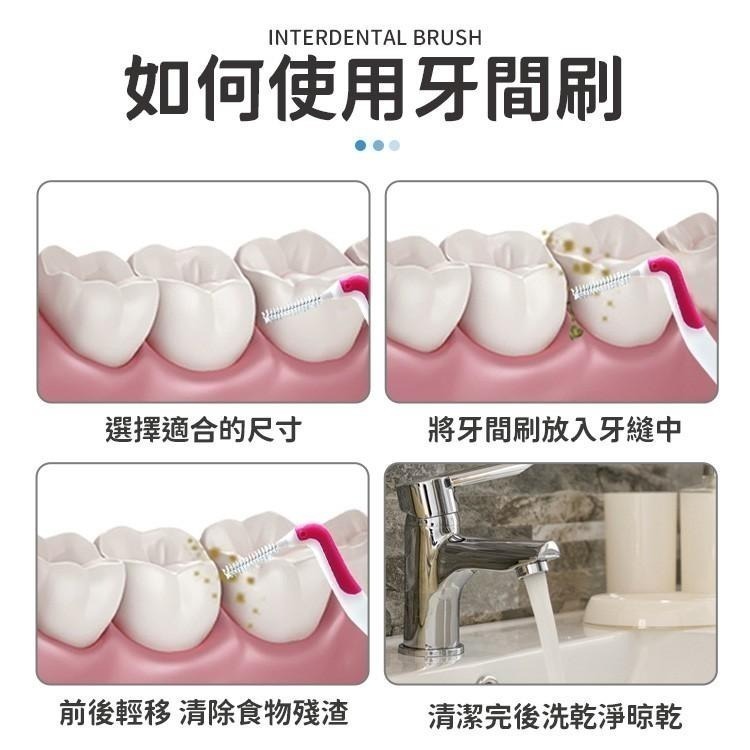 INTERDENTAL BRUSH

如何使用牙間刷

選擇適合的尺寸

將牙間刷放入牙縫中

前後輕移 清除食物殘渣

清潔完後洗乾淨晾乾