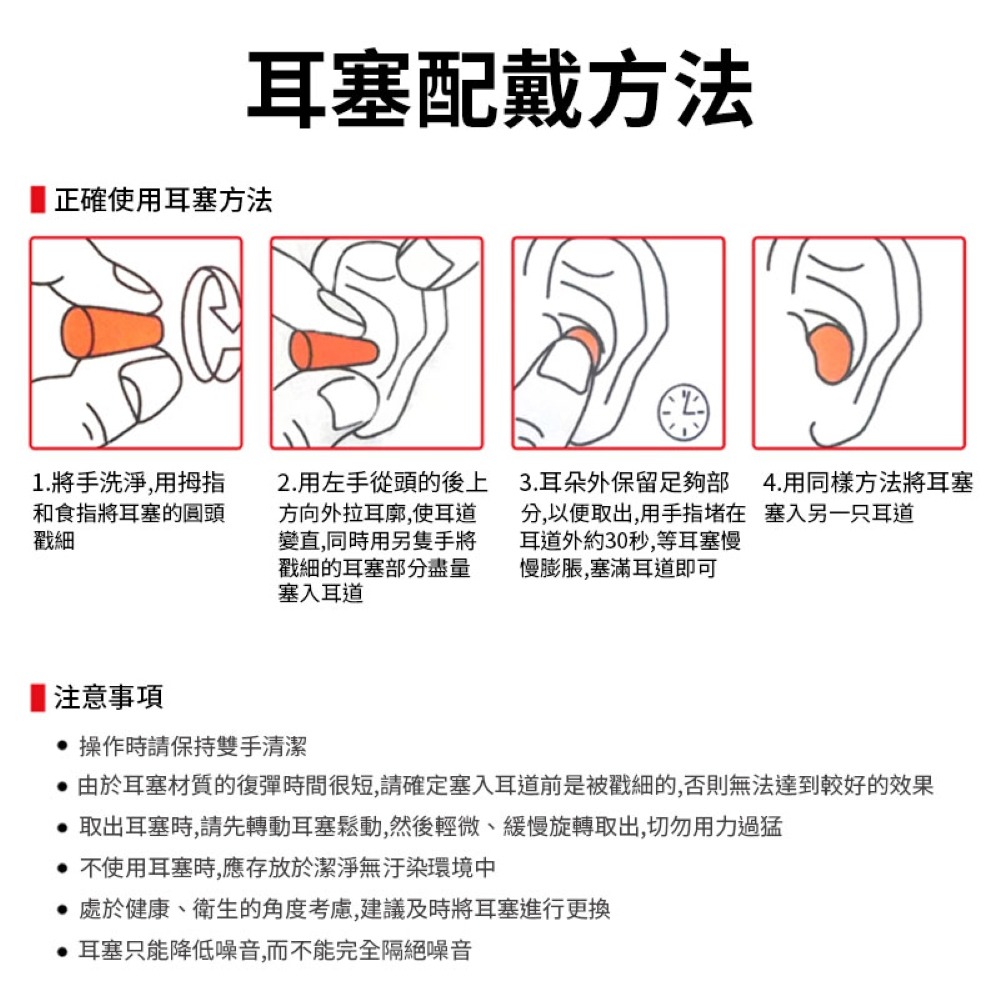 耳塞配戴方法

正確使用耳塞方法

1.將手洗淨,用拇指和食指將耳塞的圓頭戳細

2.用左手從頭的後上方向外拉耳廓,使耳道變直,同時用另隻手將戳細的耳塞部分盡量塞入耳道

3.耳朵外保留足夠部分,以便取出,用手指堵在耳道外約30秒,等耳塞慢慢膨脹,塞滿耳道即可

4.用同樣方法將耳塞塞入另一只耳道

注意事項

● 操作時請保持雙手清潔
● 由於耳塞材質的復彈時間很短,請確定塞入耳道前是被戳細的,否則無法達到較好的效果
● 取出耳塞時,請先轉動耳塞鬆動,然後輕微、緩慢旋轉取出,切勿用力過猛
● 不使用耳塞時,應存放於潔淨無汙染環境中
● 處於健康、衛生的角度考慮,建議及時將耳塞進行更換
● 耳塞只能降低噪音,而不能完全隔絕噪音