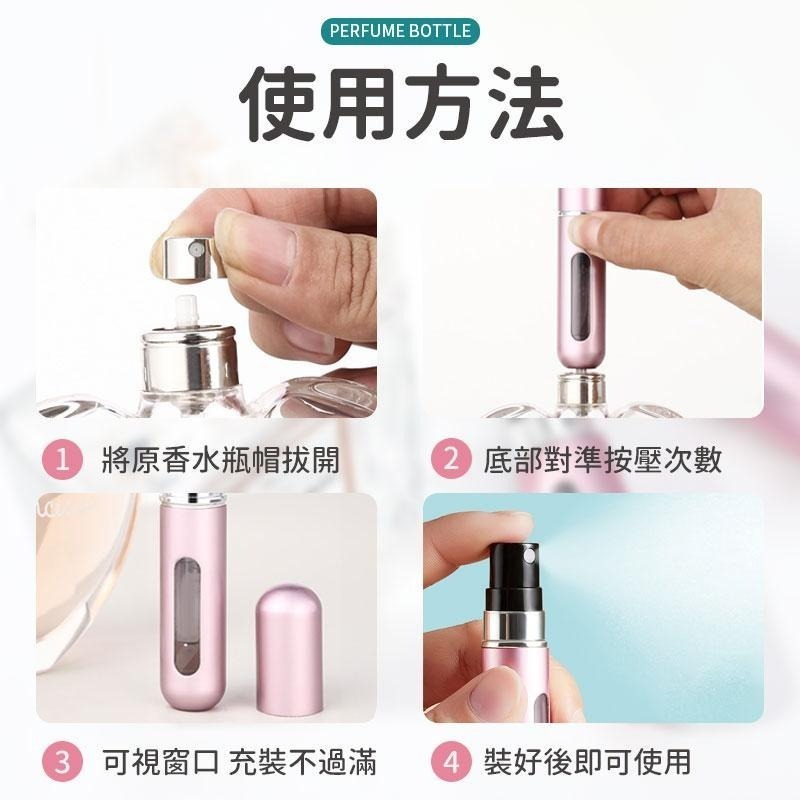 PERFUME BOTTLE

使用方法

1 將原香水瓶帽拔開

2 底部對準按壓次數

3 可視窗口 充裝不過滿

4 裝好後即可使用