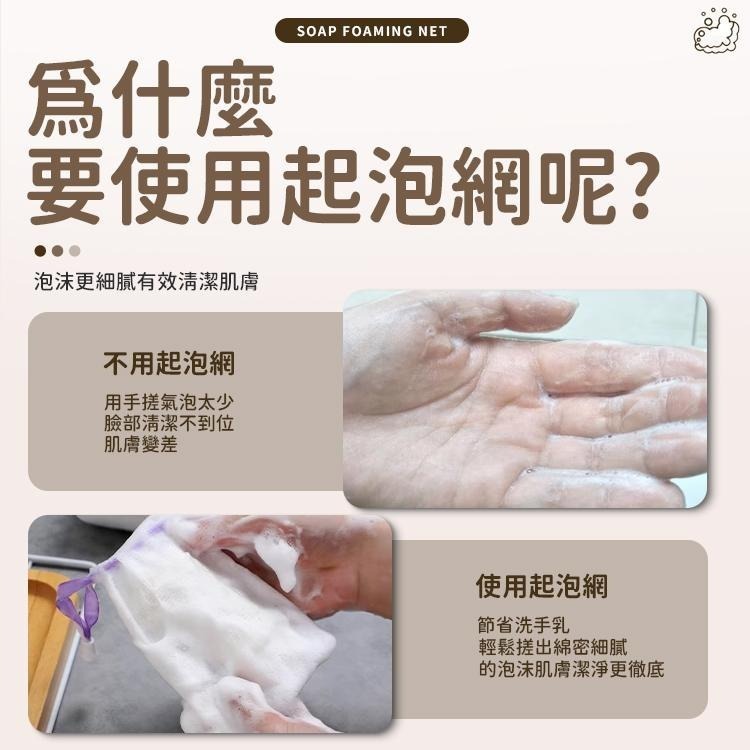 SOAP FOAMING NET

爲什麼
要使用起泡網呢?

泡沫更細膩有效清潔肌膚

不用起泡網

用手搓氣泡太少
臉部清潔不到位
肌膚變差

使用起泡網

節省洗手乳
輕鬆搓出綿密細膩
的泡沫肌膚潔淨更徹底