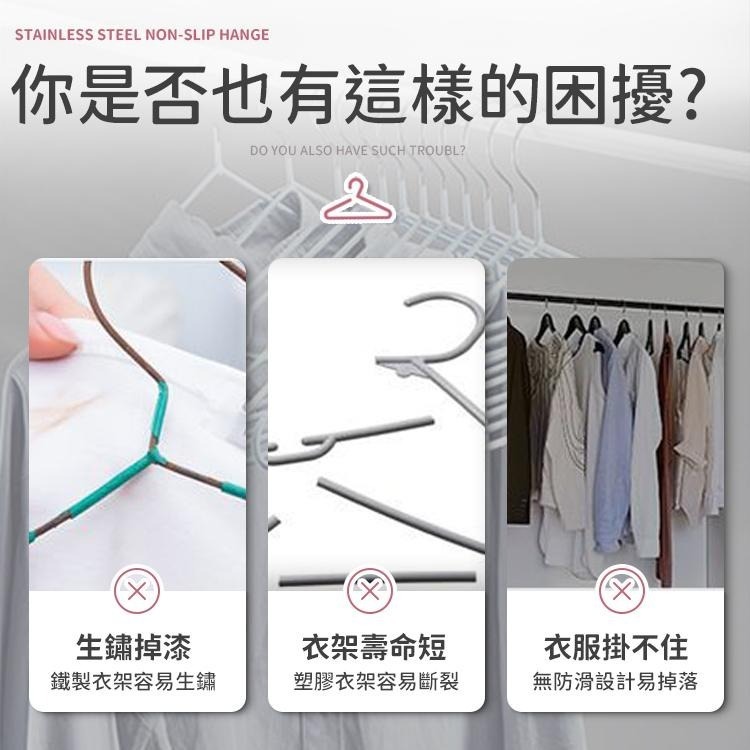 STAINLESS STEEL NON-SLIP HANGE

你是否也有這樣的困擾?

DO YOU ALSO HAVE SUCH TROUBL?

生鏽掉漆

鐵製衣架容易生鏽

衣架壽命短

塑膠衣架容易斷裂

衣服掛不住

無防滑設計易掉落