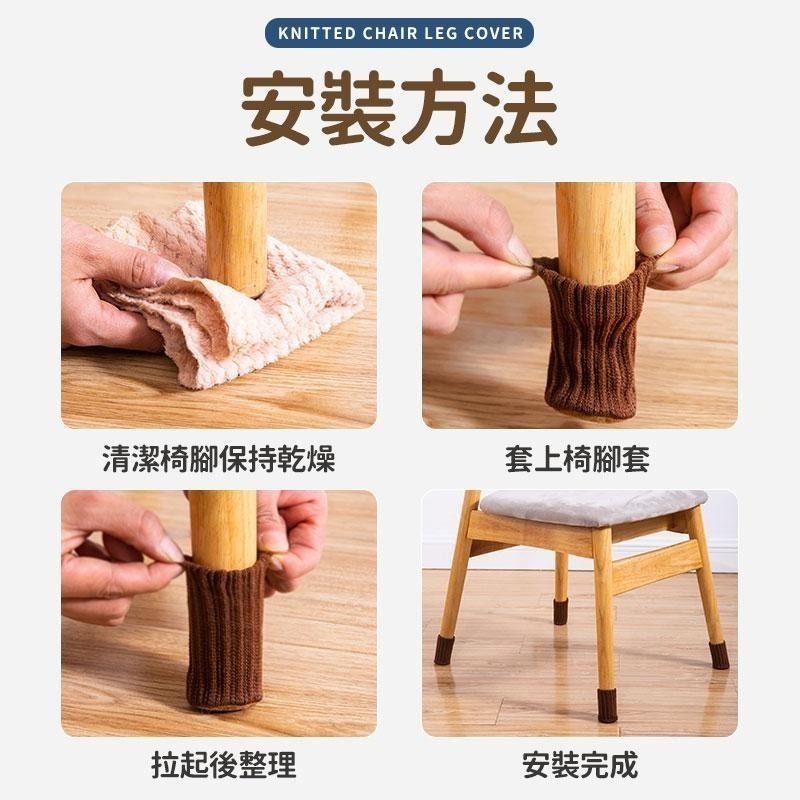 KNITTED CHAIR LEG COVER

安裝方法

清潔椅腳保持乾燥

套上椅腳套

拉起後整理

安裝完成