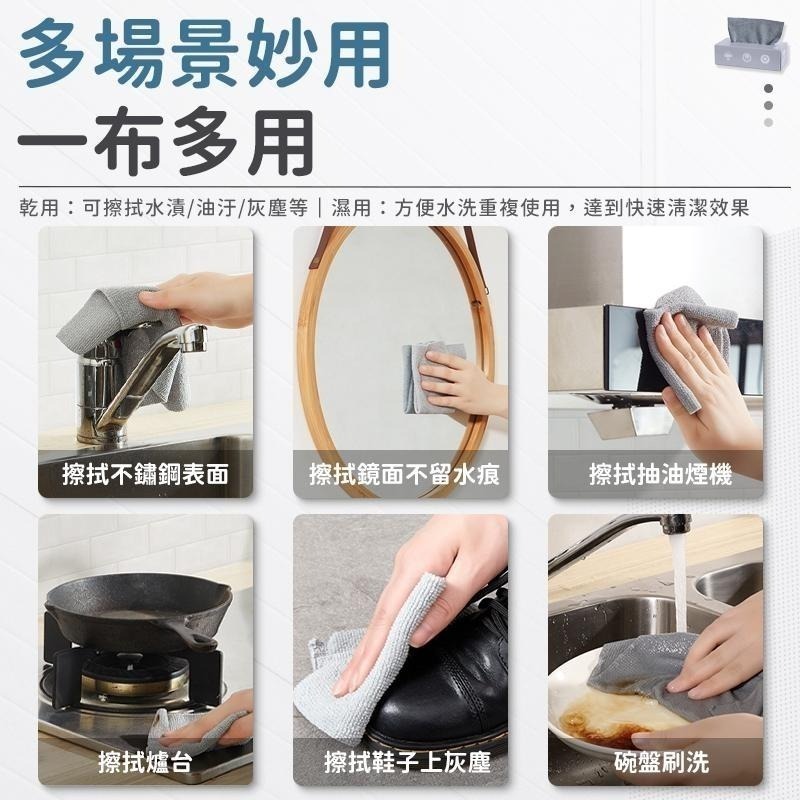 多場景妙用
一布多用

乾用：可擦拭水漬/油汙/灰塵等｜濕用：方便水洗重複使用，達到快速清潔效果

擦拭不鏽鋼表面

擦拭鏡面不留水痕

擦拭抽油煙機

擦拭爐台

擦拭鞋子上灰塵

碗盤刷洗