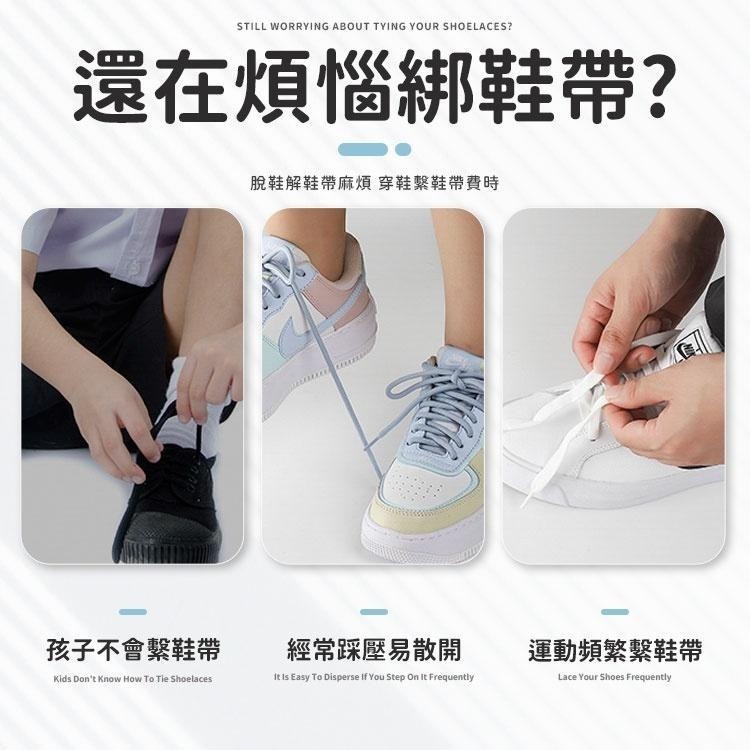 STILL WORRYING ABOUT TYING YOUR SHOELACES?

還在煩惱綁鞋帶?

脫鞋解鞋帶麻煩 穿鞋繫鞋帶費時

孩子不會繫鞋帶

Kids Don't Know How To Tie Shoelaces

經常踩壓易散開

It Is Easy To Disperse If You Step On It Frequently

運動頻繁繫鞋帶

Lace Your Shoes Frequently