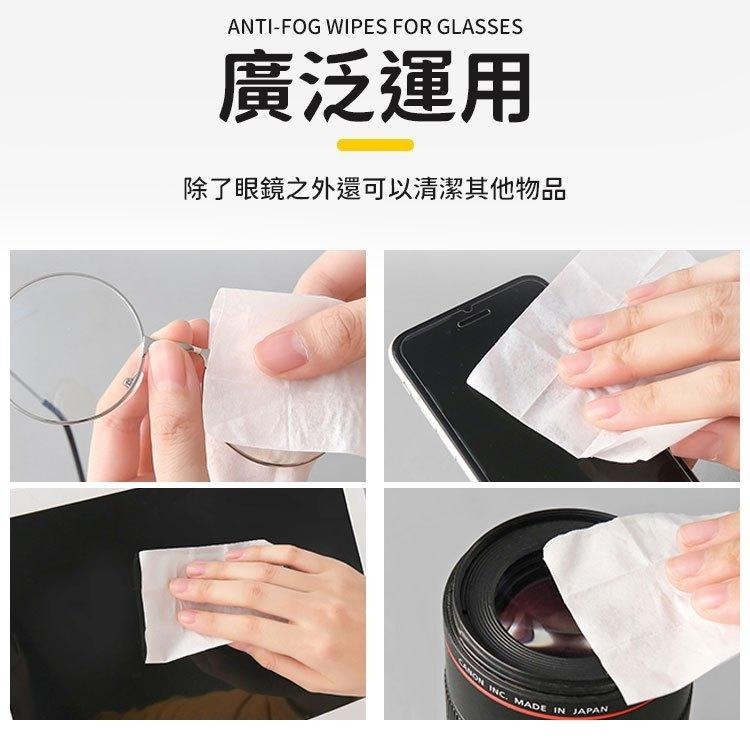 ANTI-FOG WIPES FOR GLASSES

廣泛運用

除了眼鏡之外還可以清潔其他物品

CANON INC. MADE IN JAPAN