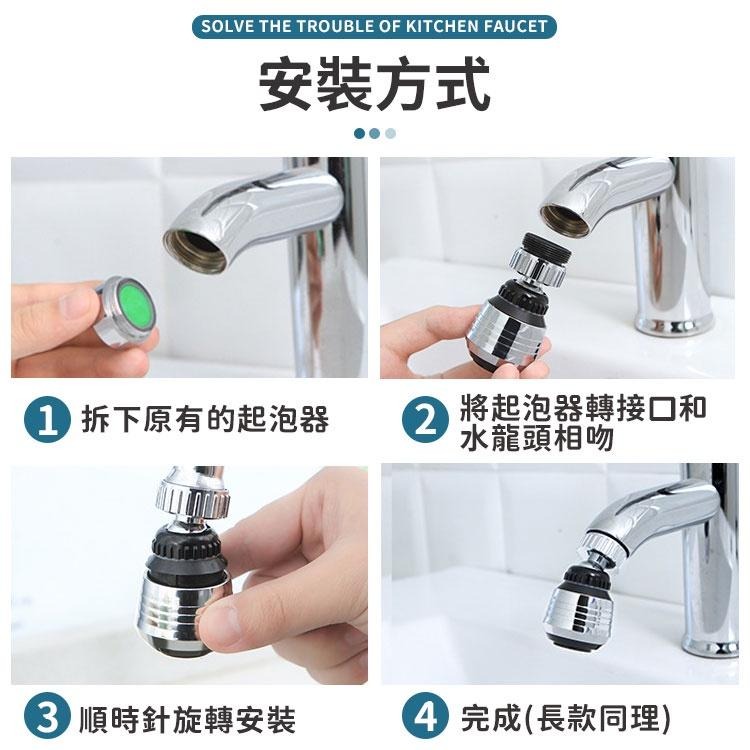 SOLVE THE TROUBLE OF KITCHEN FAUCET

安裝方式

1 拆下原有的起泡器

2 將起泡器轉接口和水龍頭相吻

3 順時針旋轉安裝

4 完成(長款同理)