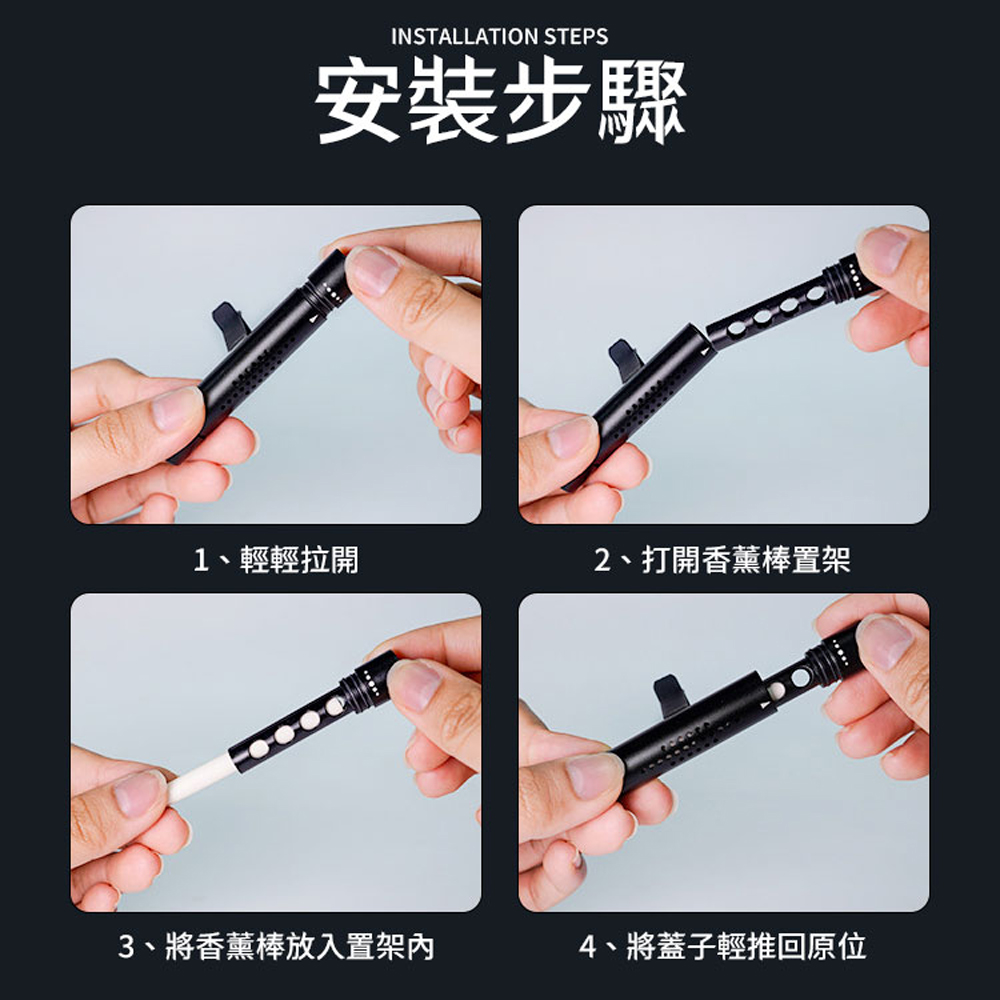 INSTALLATION STEPS
安裝步驟

1、輕輕拉開

2、打開香薰棒置架

3、將香薰棒放入置架內

4、將蓋子輕推回原位