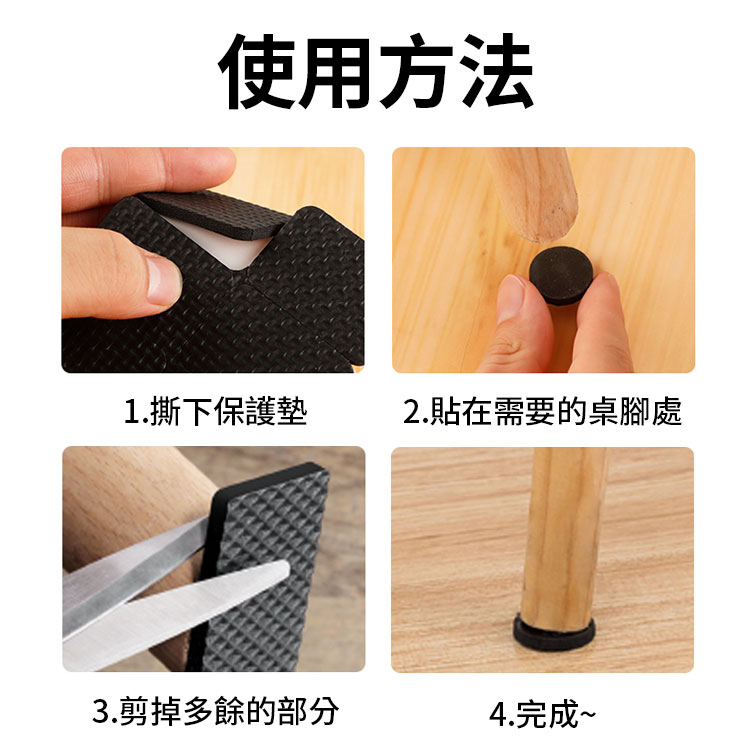 使用方法

1.撕下保護墊

2.貼在需要的桌腳處

3.剪掉多餘的部分

4.完成~