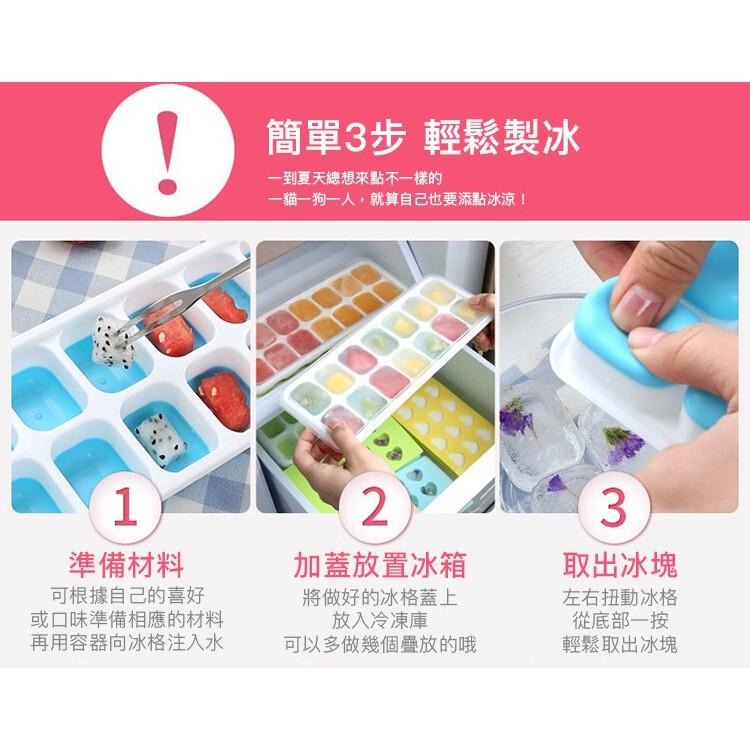 !

簡單3步 輕鬆製冰

一到夏天總想來點不一樣的
一貓一狗一人，就算自己也要添點冰涼！

1

準備材料

可根據自己的喜好
或口味準備相應的材料
再用容器向冰格注入水

2

加蓋放置冰箱

將做好的冰格蓋上
放入冷凍庫
可以多做幾個疊放的哦

3

取出冰塊

左右扭動冰格
從底部一按
輕鬆取出冰塊