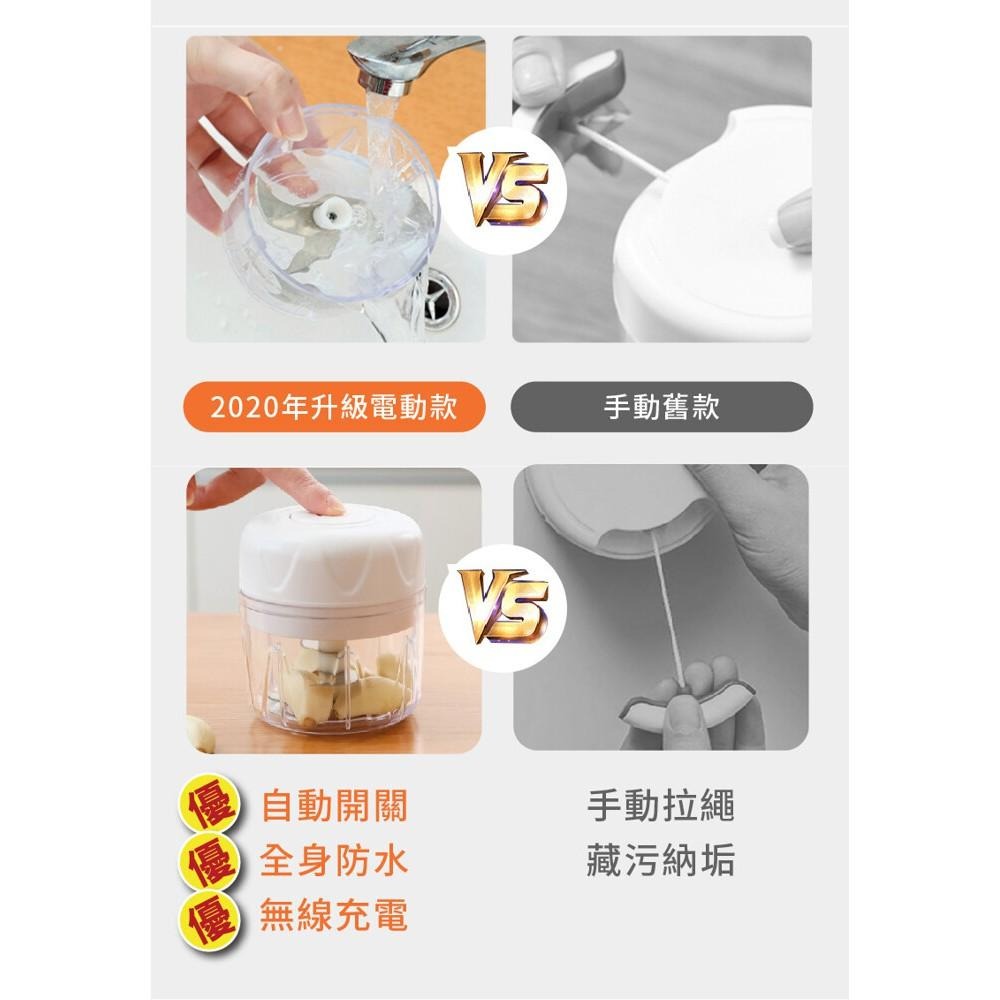 VS

2020年升級電動款

手動舊款

VS

優 自動開關
優 全身防水
優 無線充電

手動拉繩
藏污納垢