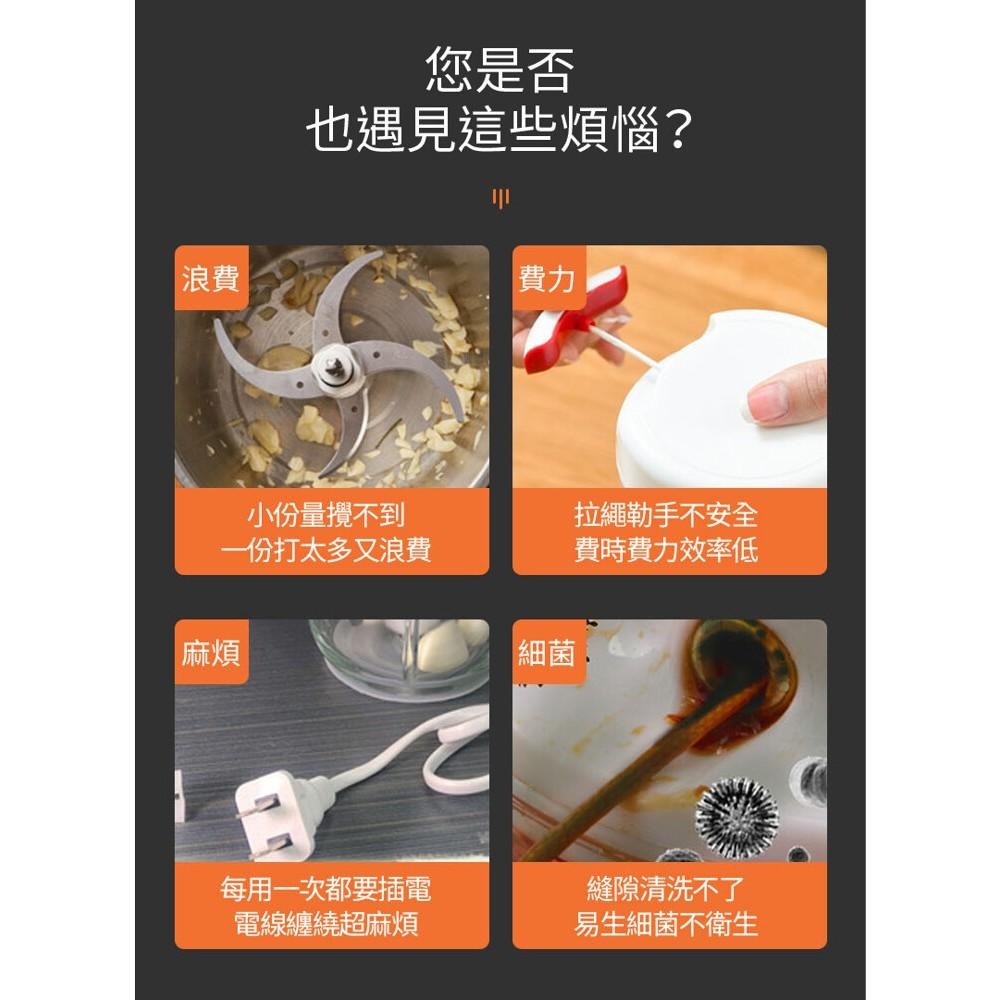 您是否
也遇見這些煩惱？

浪費

小份量攪不到
一份打太多又浪費

費力

拉繩勒手不安全
費時費力效率低

麻煩

每用一次都要插電
電線纏繞超麻煩

細菌

縫隙清洗不了
易生細菌不衛生