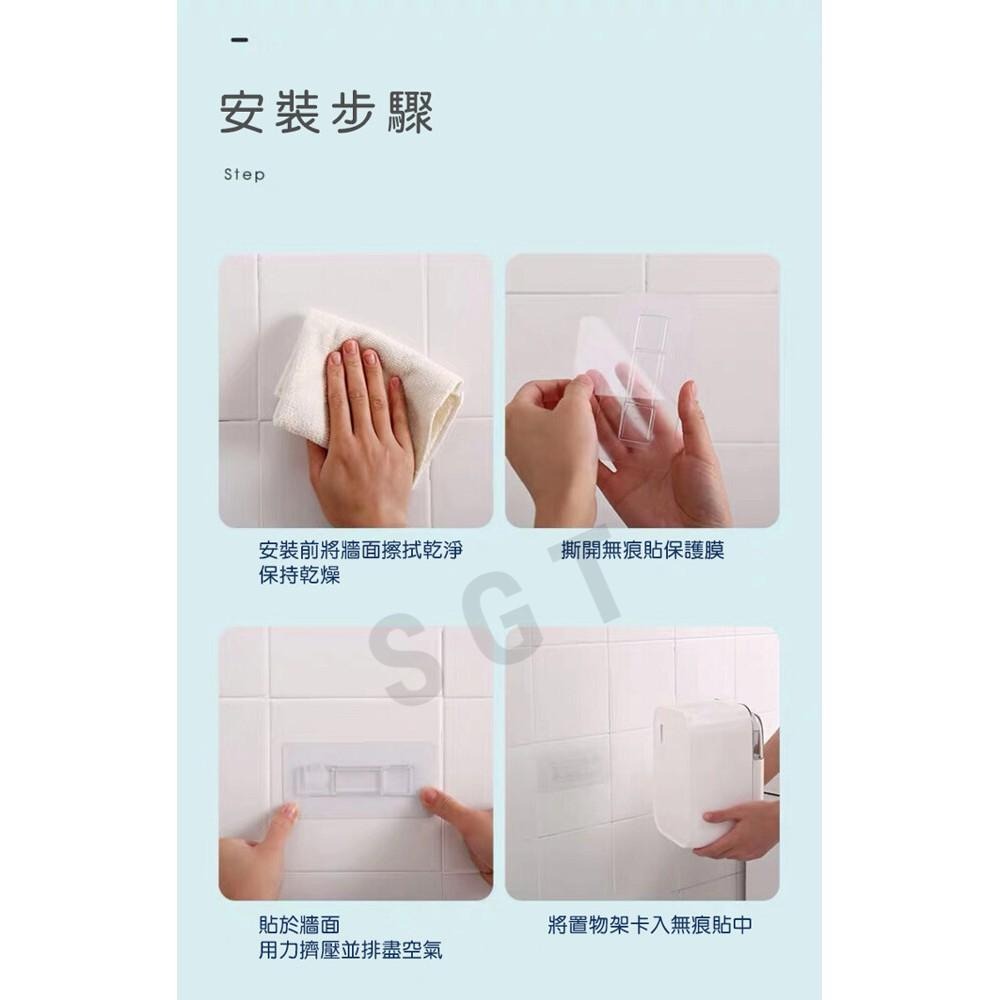 安裝步驟

Step

安裝前將牆面擦拭乾淨
保持乾燥

撕開無痕貼保護膜

SGT

貼於牆面
用力擠壓並排盡空氣

將置物架卡入無痕貼中