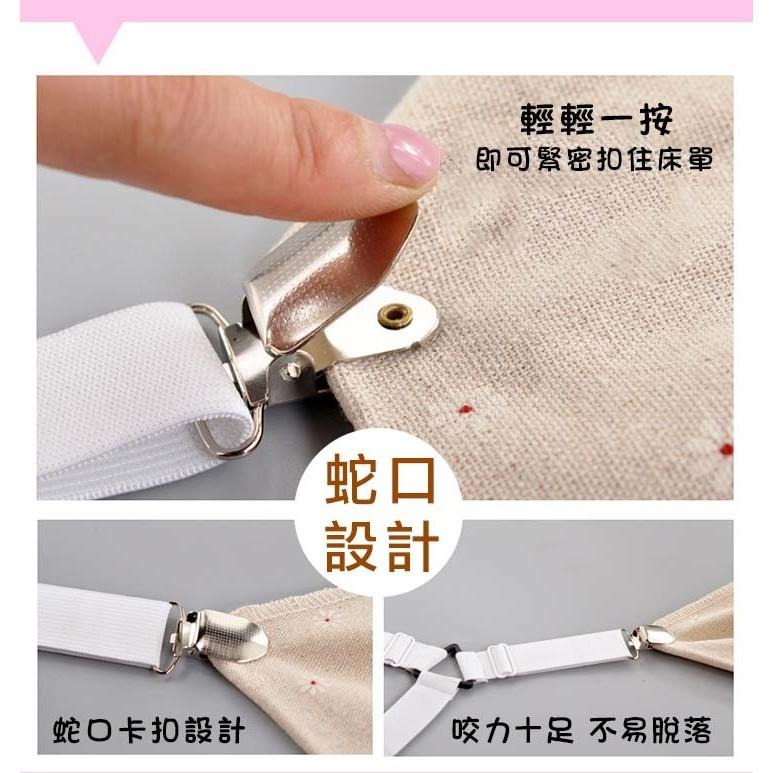 輕輕一按
即可緊密扣住床單

蛇口
設計

蛇口卡扣設計

咬力十足 不易脫落