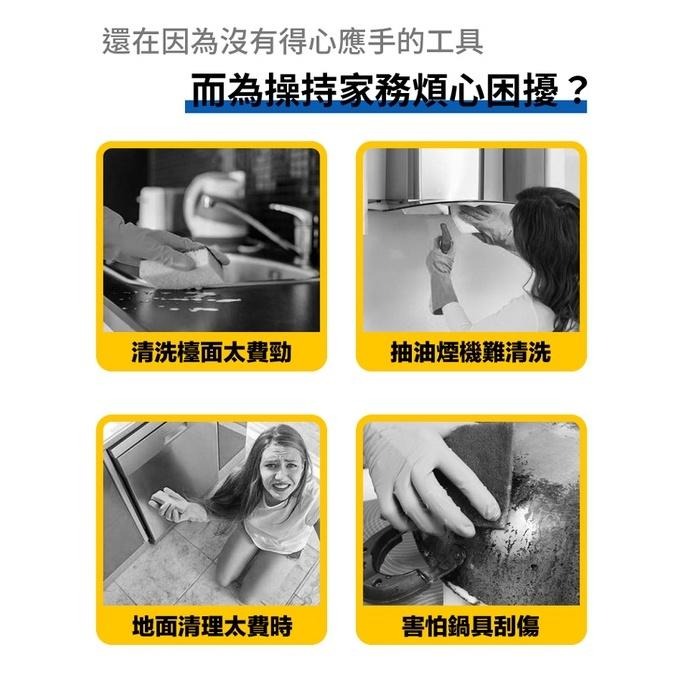 還在因為沒有得心應手的工具

而為操持家務煩心困擾？

清洗檯面太費勁

抽油煙機難清洗

地面清理太費時

害怕鍋具刮傷