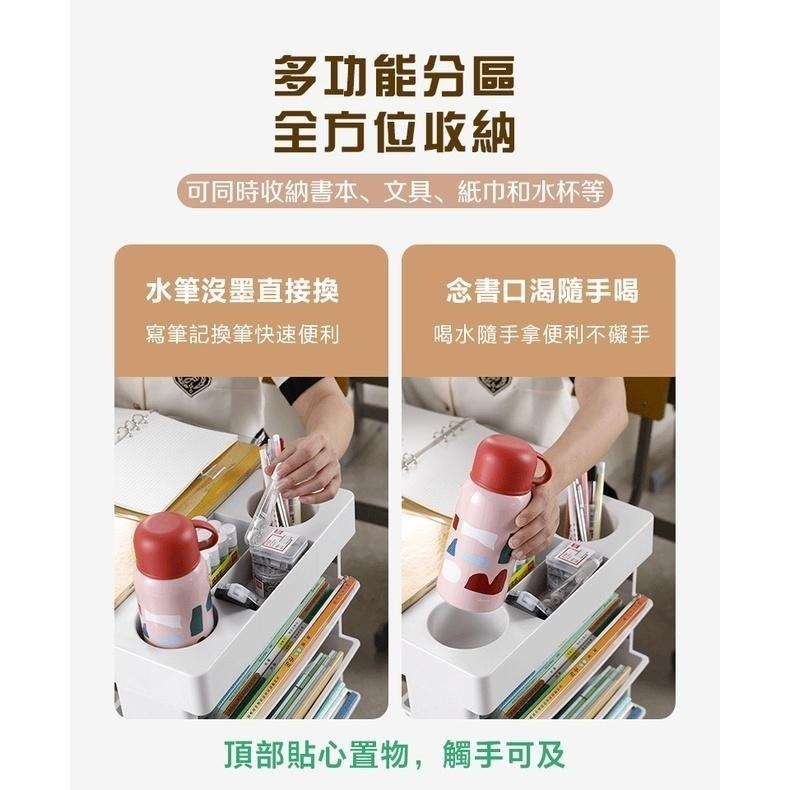 多功能分區
全方位收納

可同時收納書本、文具、紙巾和水杯等

水筆沒墨直接換
寫筆記換筆快速便利

念書口渴隨手喝
喝水隨手拿便利不礙手

頂部貼心置物，觸手可及