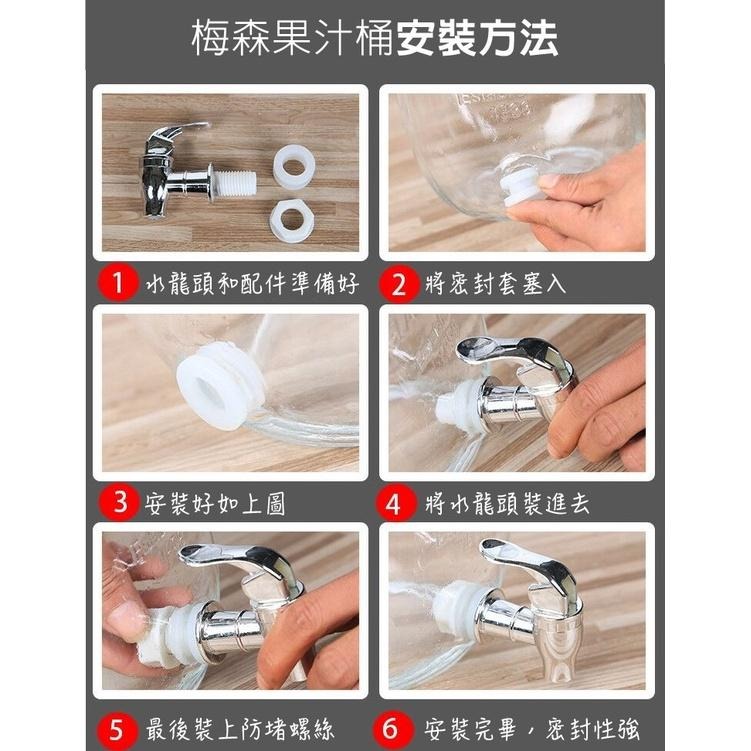 梅森果汁桶安裝方法

1 水龍頭和配件準備好

2 將密封套塞入

3 安裝好如上圖

4 將水龍頭裝進去

5 最後裝上防堵螺絲

6 安裝完畢，密封性強