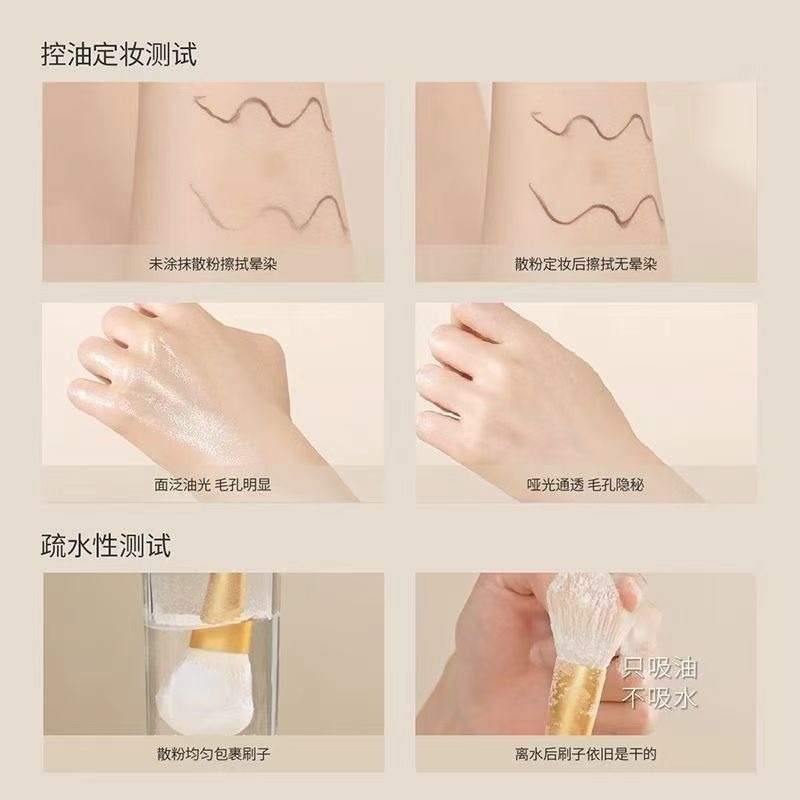 控油定妆测试

未涂抹散粉擦拭晕染

散粉定妆后擦拭无晕染

面泛油光 毛孔明显

哑光通透 毛孔隐秘

疏水性测试

散粉均匀包裹刷子

只吸油
不吸水

离水后刷子依旧是干的