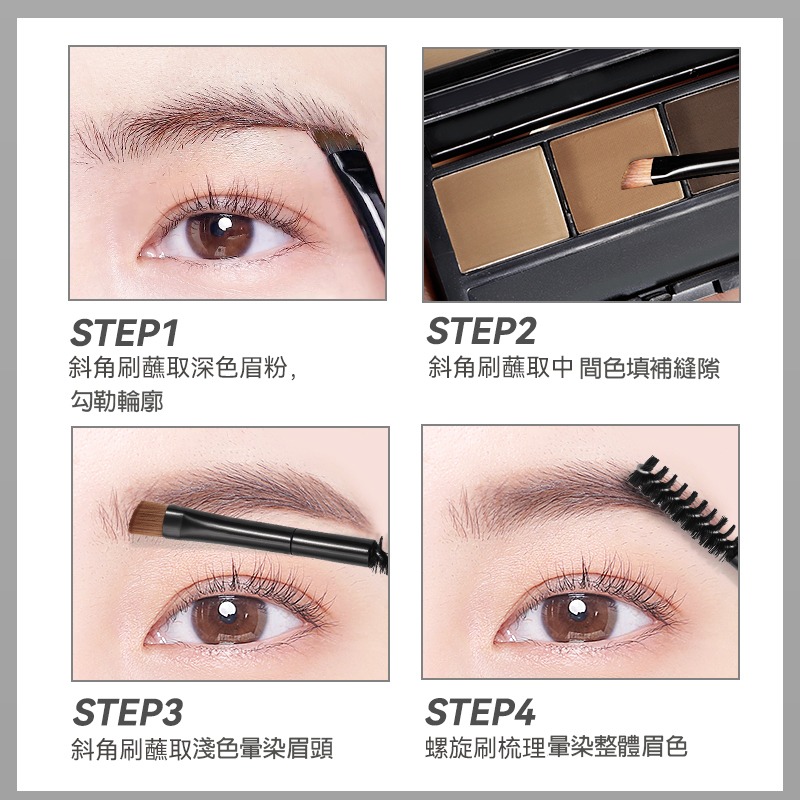 STEP1
斜角刷蘸取深色眉粉，
勾勒輪廓

STEP2
斜角刷蘸取中 間色填補縫隙

STEP3
斜角刷蘸取淺色暈染眉頭

STEP4
螺旋刷梳理暈染整體眉色