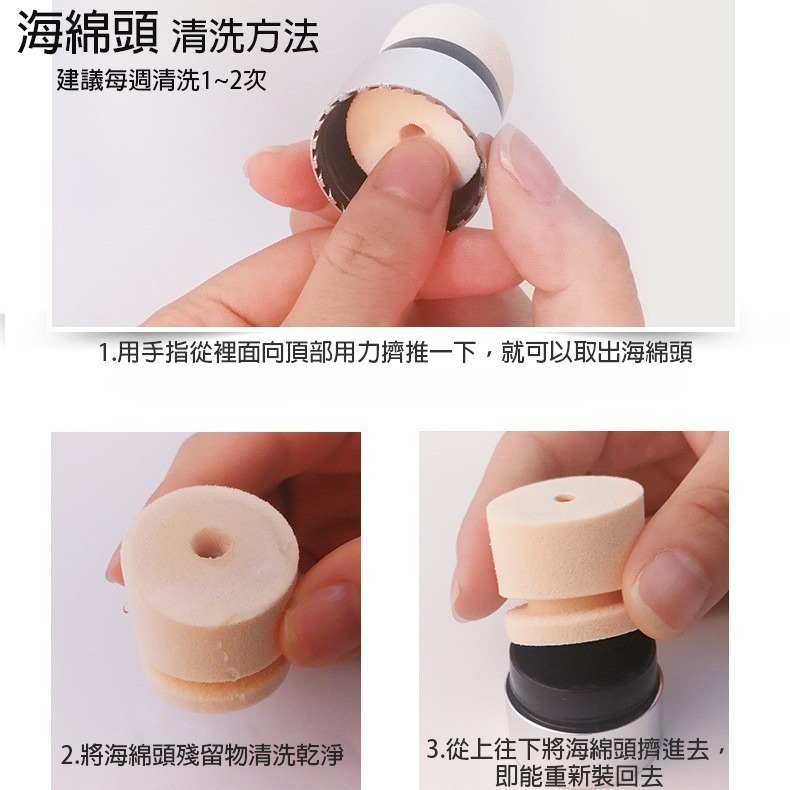 海綿頭 清洗方法
建議每週清洗1~2次

1.用手指從裡面向頂部用力擠推一下，就可以取出海綿頭

2.將海綿頭殘留物清洗乾淨

3.從上往下將海綿頭擠進去，即能重新裝回去