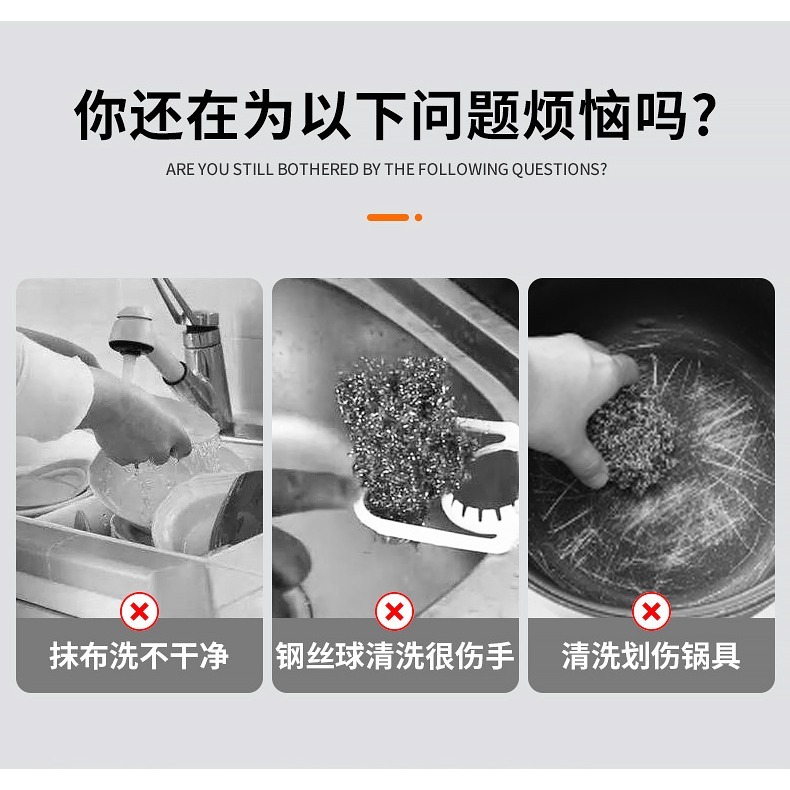 你还在为以下问题烦恼吗？

ARE YOU STILL BOTHERED BY THE FOLLOWING QUESTIONS?

抹布洗不干净

钢丝球清洗很伤手

清洗划伤锅具