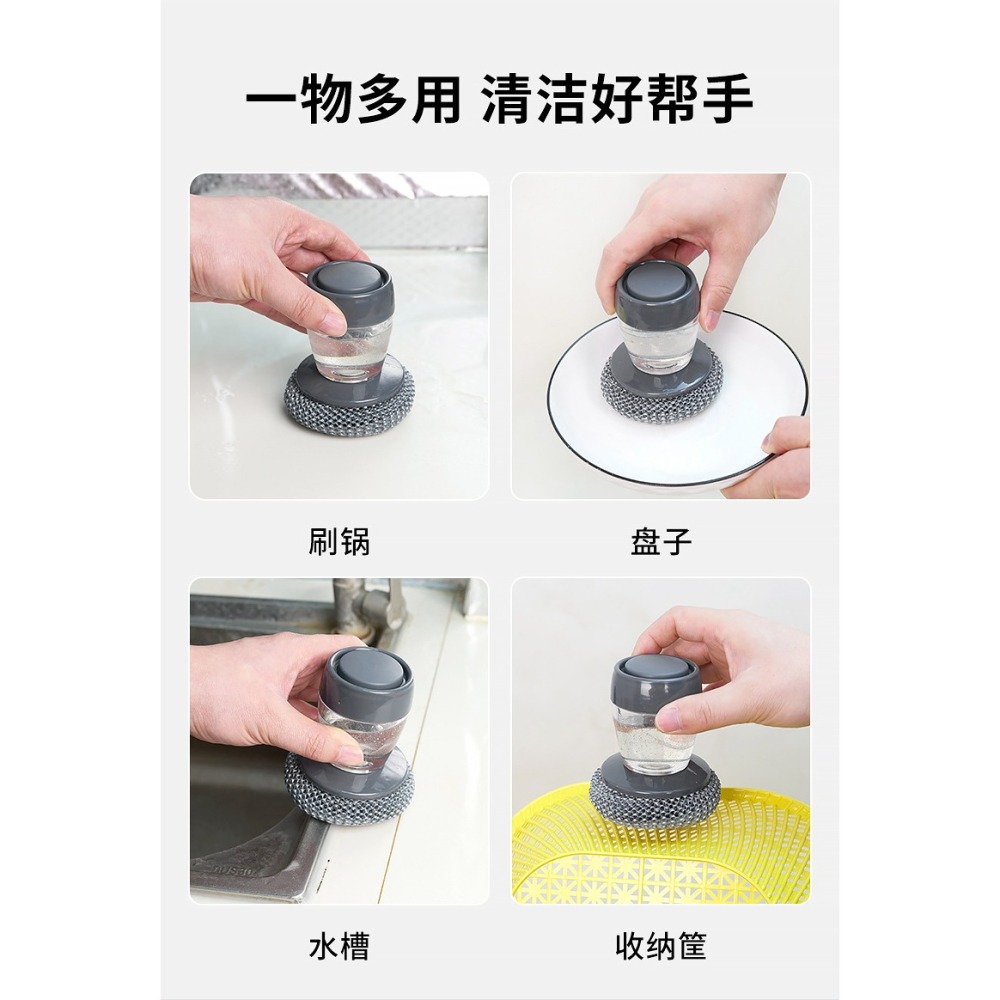 一物多用 清洁好帮手

刷锅

盘子

水槽

收纳筐