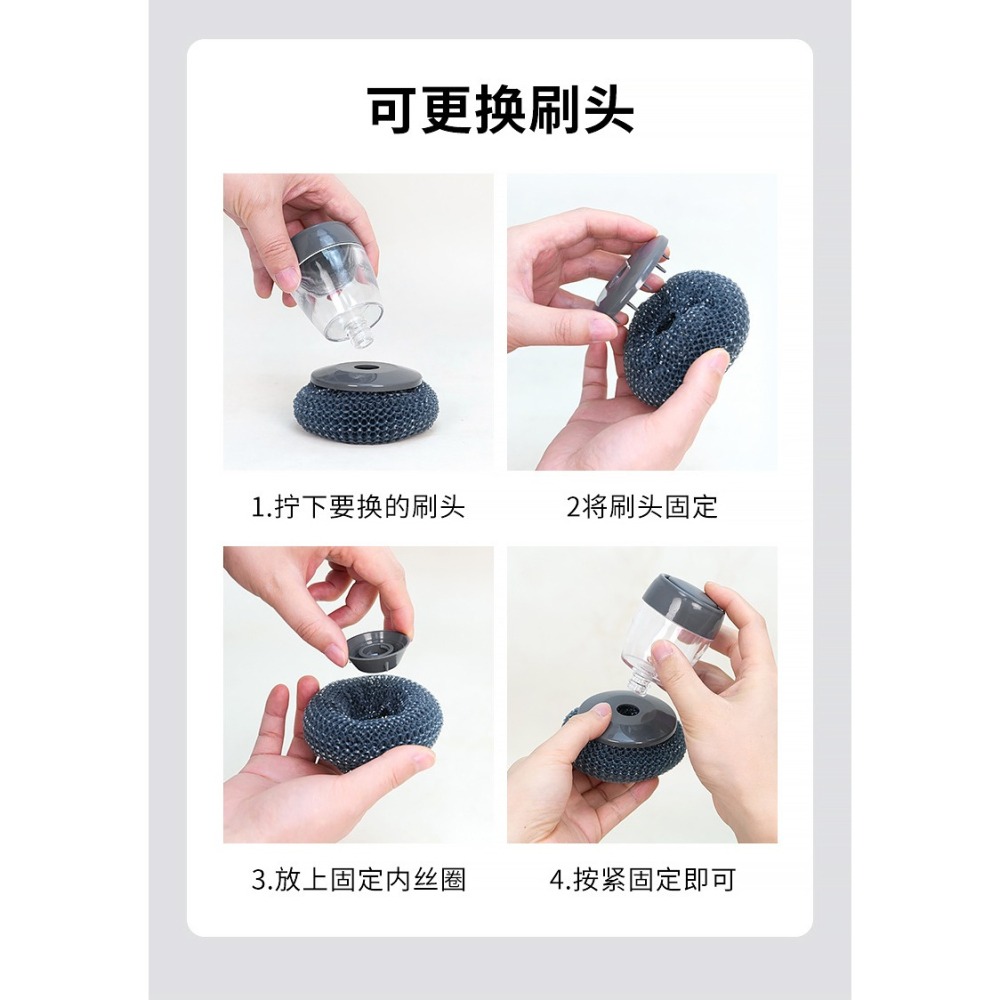 可更换刷头

1.拧下要换的刷头

2将刷头固定

3.放上固定内丝圈

4.按紧固定即可